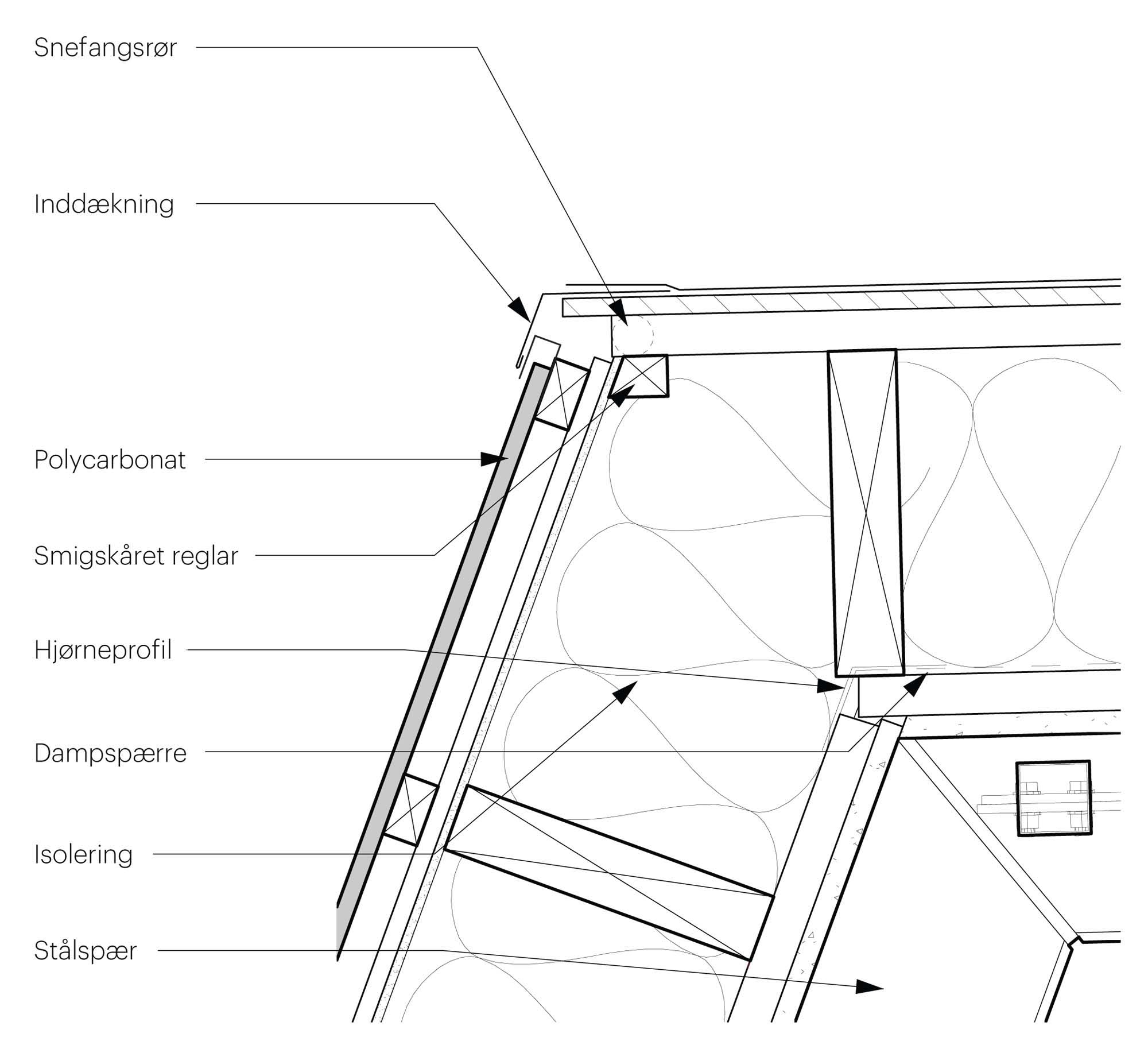 Snefangsrør

Inddækning

Polycarbonat

Smigskåret reglar

Hjørneprofil

Dampspærre

Isolering

Stålspær