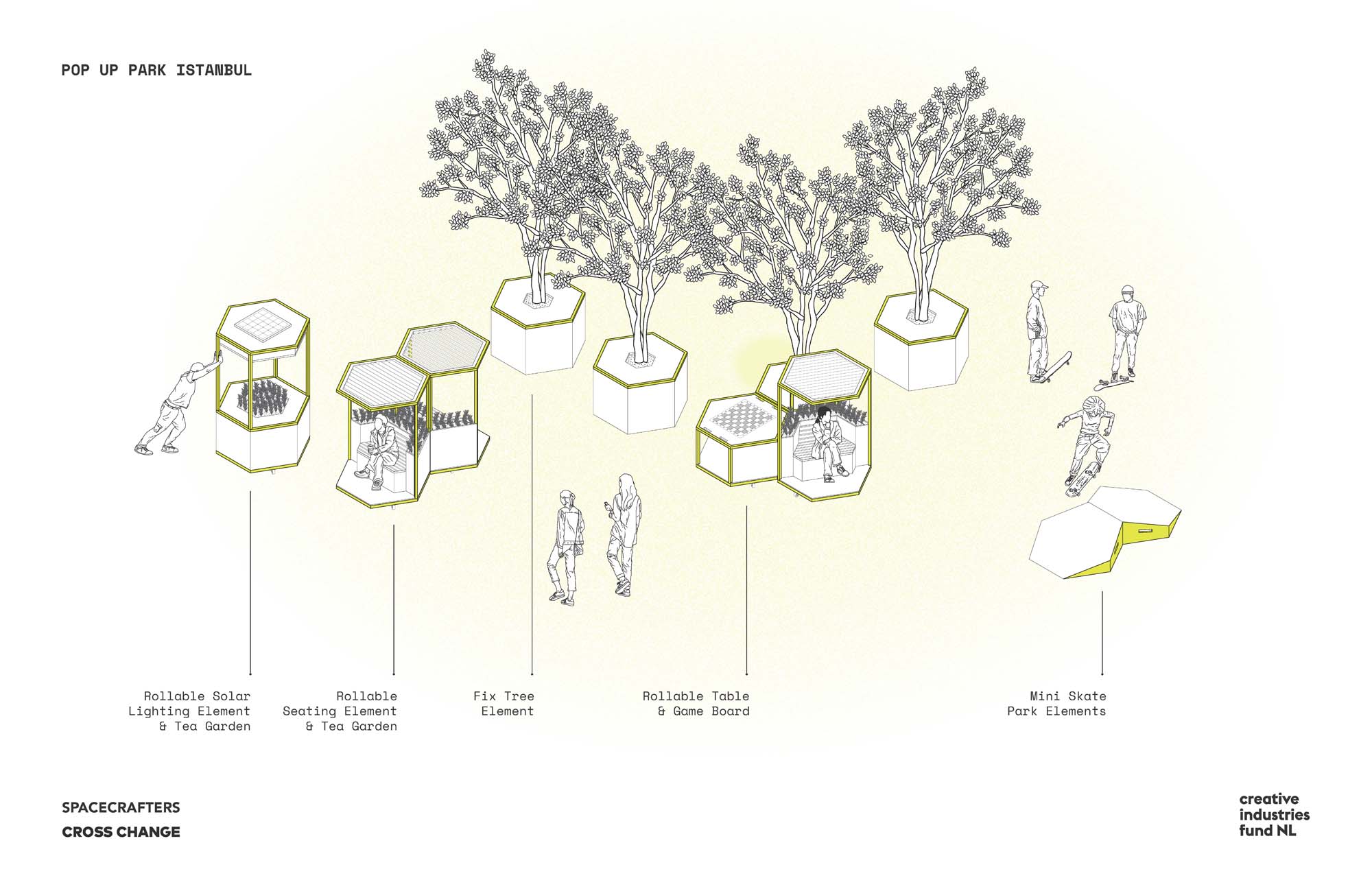 POP UP PARK ISTANBUL

Rollable Solar Lighting Element & Tea Garden

Rollable Seating Element & Tea Garden

Fix Tree Element

Rollable Table & Game Board

Mini Skate Park Elements

SPACECRAFTERS
CROSS CHANGE

creative industries fund NL