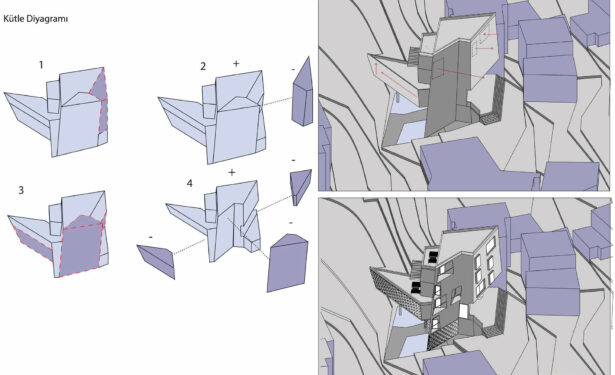 Kütle Diyagramı

1

2 +

-

3

4 +

-

-

-