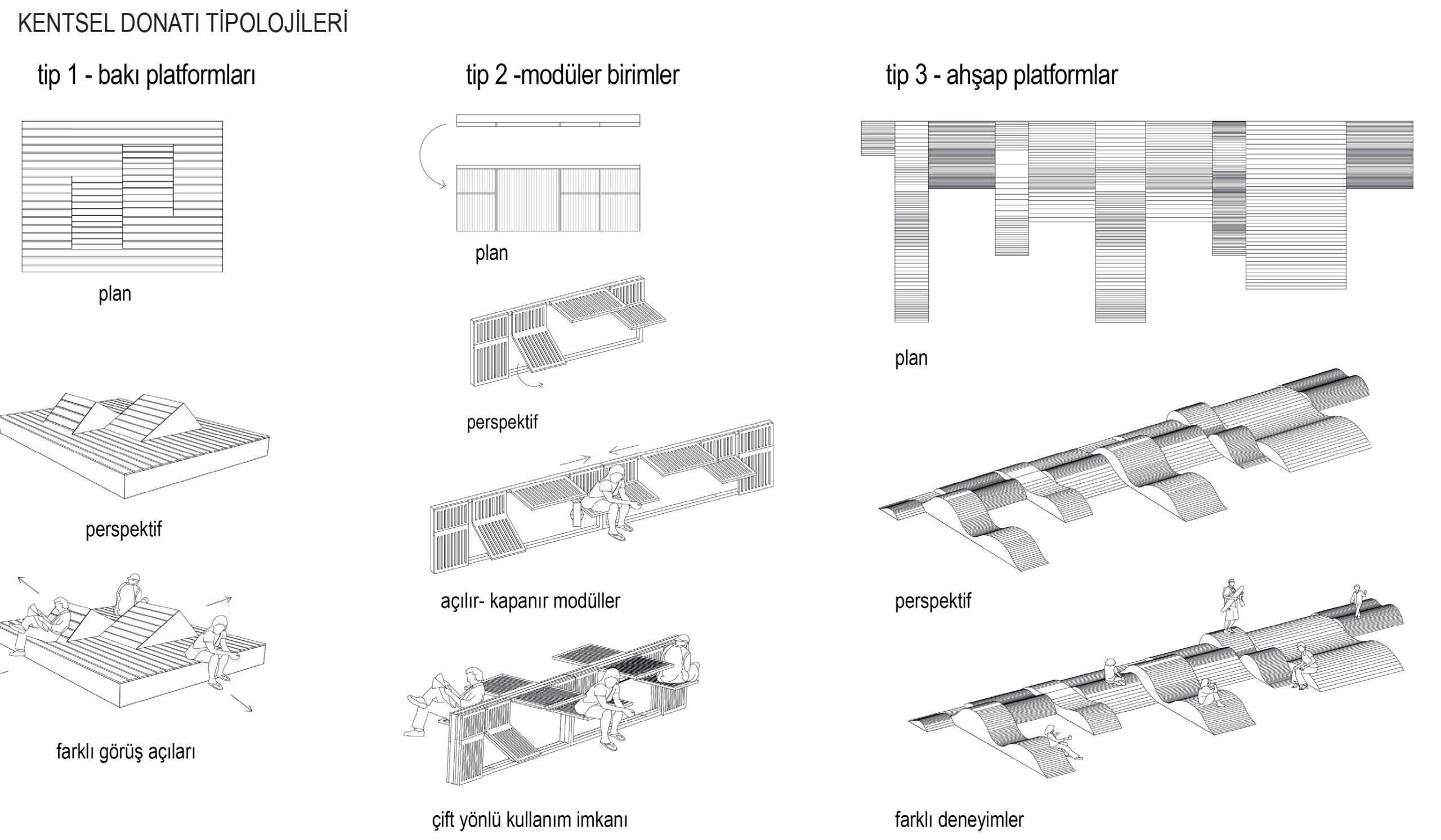 KENTSEL DONATI TİPOLOJİLERİ

tip 1 - bakı platformları

plan

perspektif

farklı görüş açıları

tip 2 -modüler birimler

plan

perspektif

açılır- kapanır modüller

çift yönlü kullanım imkanı

tip 3 - ahşap platformlar

plan

perspektif

farklı deneyimler