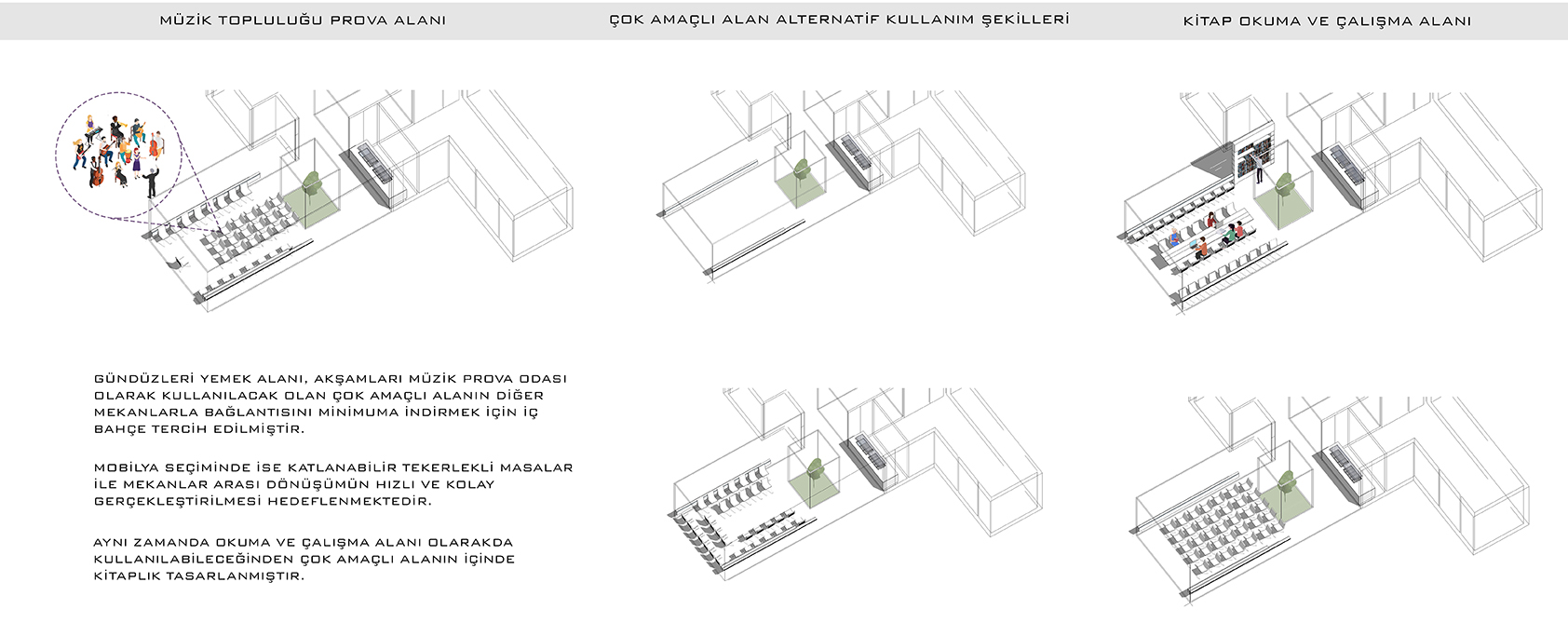 MÜZİK TOPLULUĞU PROVA ALANI

ÇOK AMAÇLI ALAN ALTERNATİF KULLANIM ŞEKİLLERİ

KİTAP OKUMA VE ÇALIŞMA ALANI

GÜNDÜZLERİ YEMEK ALANI, AKŞAMLARI MÜZİK PROVA ODASI OLARAK KULLANILACAK OLAN ÇOK AMAÇLI ALANIN DİĞER MEKANLARLA BAĞLANTISINI MİNİMUMA İNDİRMEK İÇİN İÇ BAHÇE TERCİH EDİLMİŞTİR.

MOBİLYA SEÇİMİNDE İSE KATLANABİLİR TEKERLEKLİ MASALAR İLE MEKANLAR ARASI DÖNÜŞÜMÜN HIZLI VE KOLAY GERÇEKLEŞTİRİLMESİ HEDEFLENMEKTEDİR.

AYNI ZAMANDA OKUMA VE ÇALIŞMA ALANI OLARAKDA KULLANILABİLECEĞİNDEN ÇOK AMAÇLI ALANIN İÇİNDE KİTAPLIK TASARLANMIŞTIR.