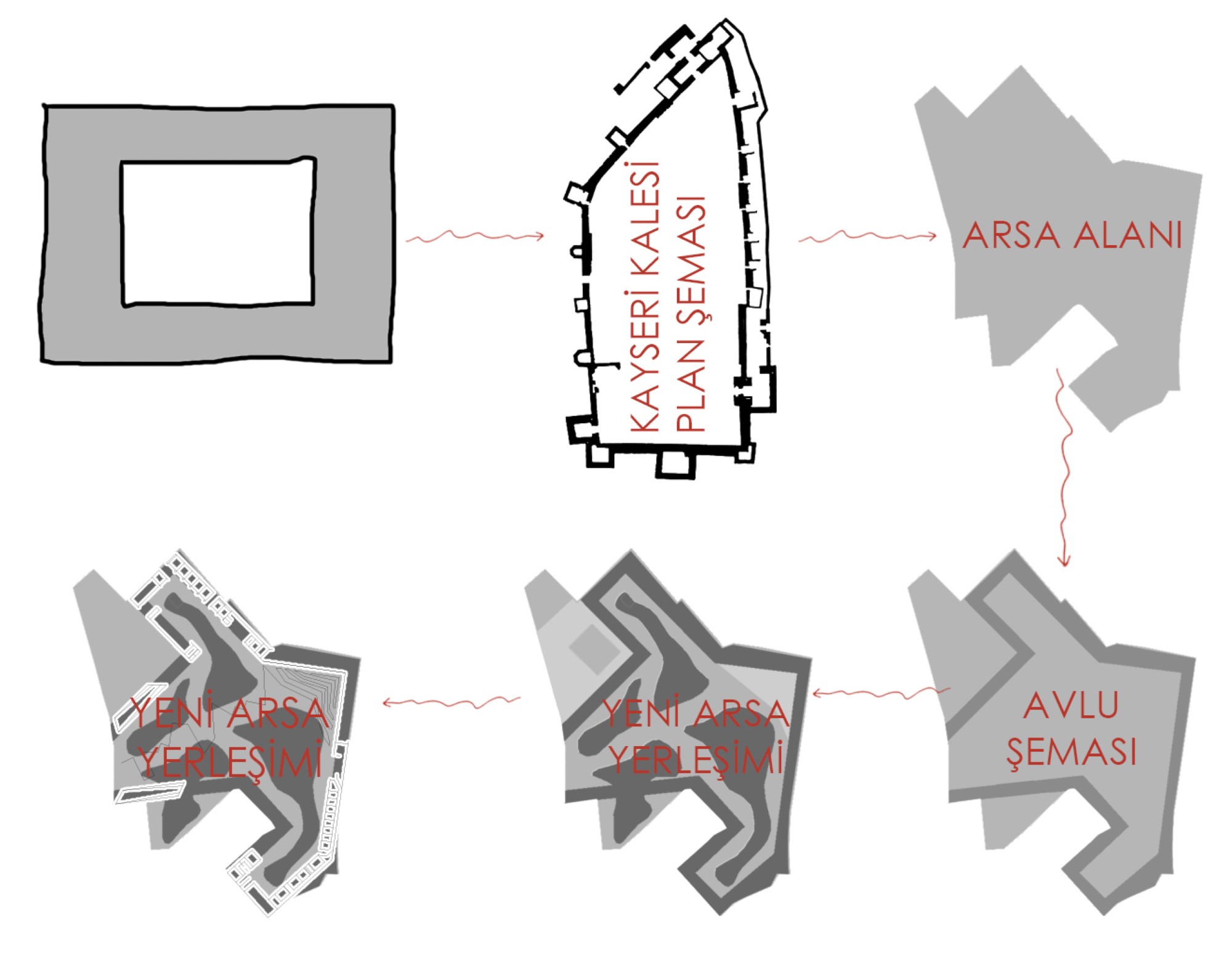 KAYSERİ KALESİ
PLAN ŞEMASI

ARSA ALANI

AVLU
ŞEMASI

YENİ ARSA
YERLEŞİMİ

YENİ ARSA
YERLEŞİMİ