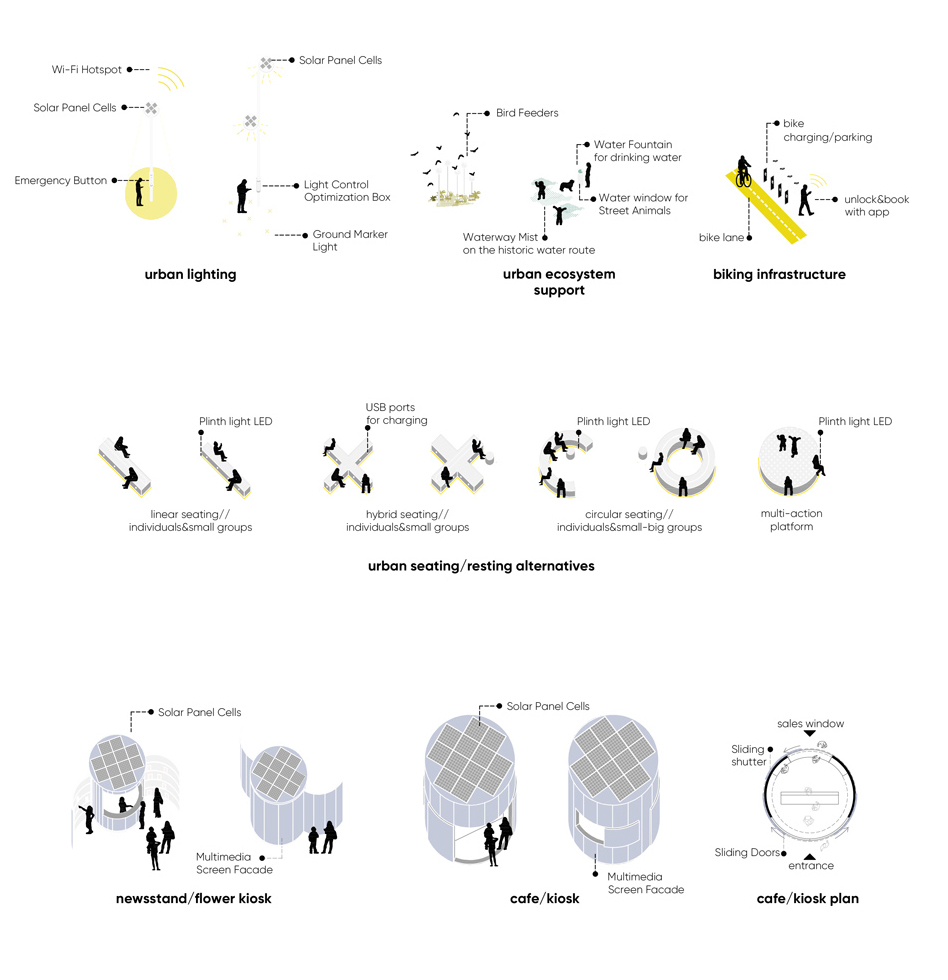 Wi-Fi Hotspot

Solar Panel Cells

Emergency Button

Solar Panel Cells

Light Control Optimization Box

Ground Marker Light

urban lighting

Bird Feeders

Water Fountain for drinking water

Water window for Street Animals

Waterway Mist on the historic water route

urban ecosystem support

bike charging/parking

unlock&book with app

bike lane

biking infrastructure

Plinth light LED

linear seating// individuals&small groups

USB ports for charging

hybrid seating// individuals&small groups

Plinth light LED

circular seating// individuals&small-big groups

Plinth light LED

multi-action platform

urban seating/resting alternatives

Solar Panel Cells

Multimedia Screen Facade

newsstand/flower kiosk

Solar Panel Cells

Multimedia Screen Facade

cafe/kiosk

sales window

Sliding shutter

Sliding Doors

entrance

cafe/kiosk plan