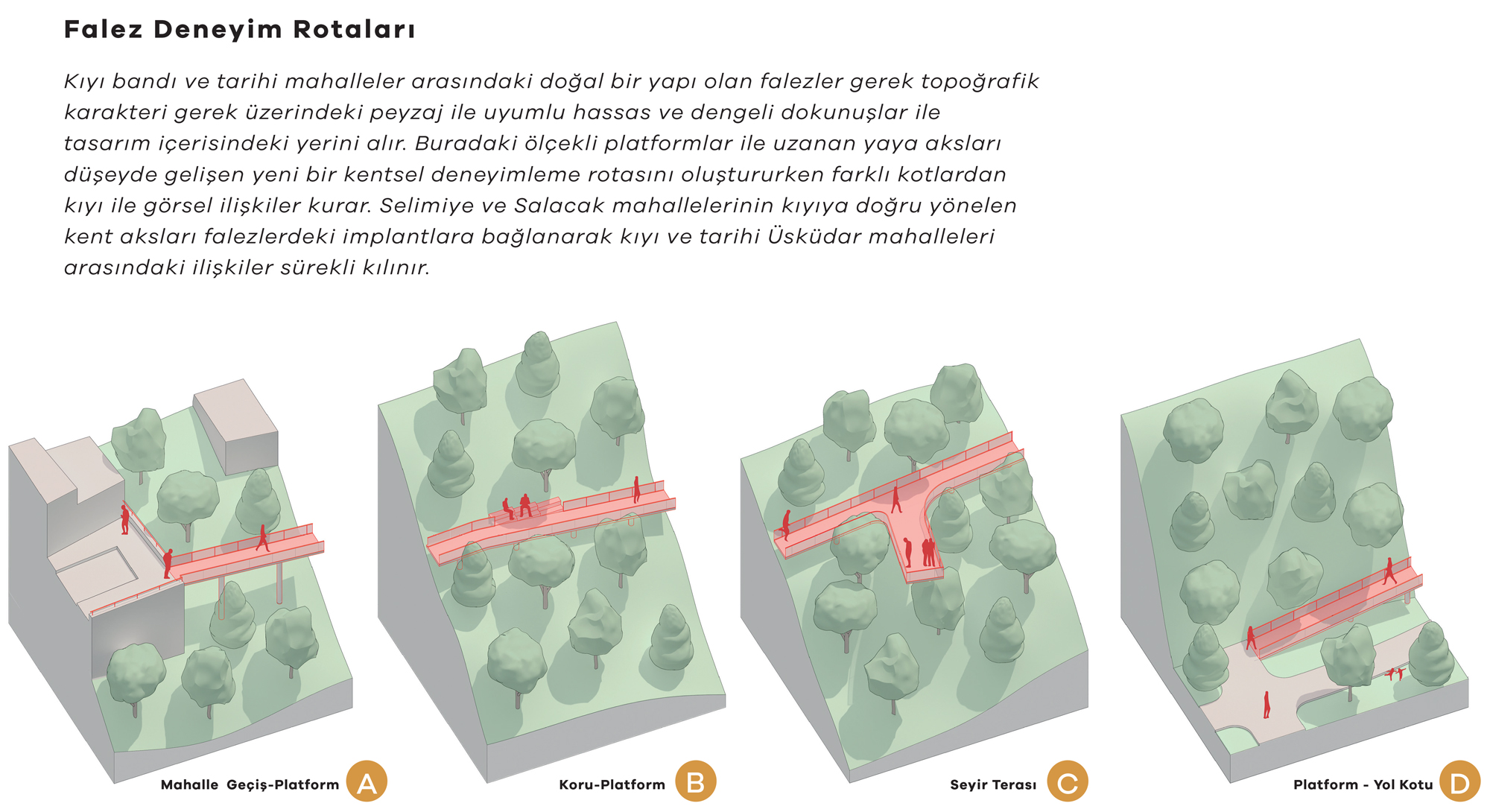 Falez Deneyim Rotaları

Kıyı bandı ve tarihi mahalleler arasındaki doğal bir yapı olan falezler gerek topoğrafik karakteri gerek üzerindeki peyzaj ile uyumlu hassas ve dengeli dokunuşlar ile tasarım içerisindeki yerini alır. Buradaki ölçekli platformlar ile uzanan yaya aksları düşeyde gelişen yeni bir kentsel deneyimleme rotasını oluştururken farklı kotlardan kıyı ile görsel ilişkiler kurar. Selimiye ve Salacak mahallelerinin kıyıya doğru yönelen kent aksları falezlerdeki implantlara bağlanarak kıyı ve tarihi Üsküdar mahalleleri arasındaki ilişkiler sürekli kılınır.

Mahalle Geçiş-Platform A

Koru-Platform B

Seyir Terası C

Platform - Yol Kotu D