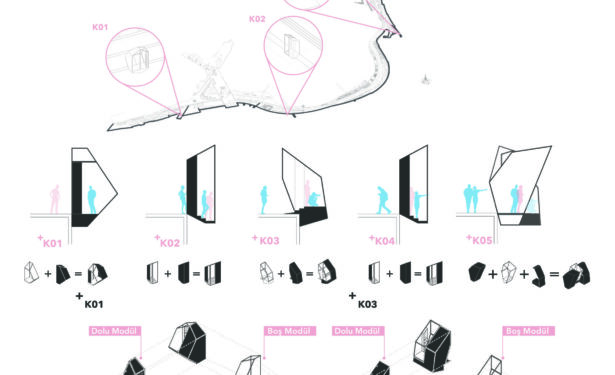 K01

K02

+K01

+K02

+K03

+K04

+K05

+ = 

+ = 

+ = 

+ = 

+ + = 

+K01

+K03

Dolu Modül

Boş Modül

Dolu Modül

Boş Modül