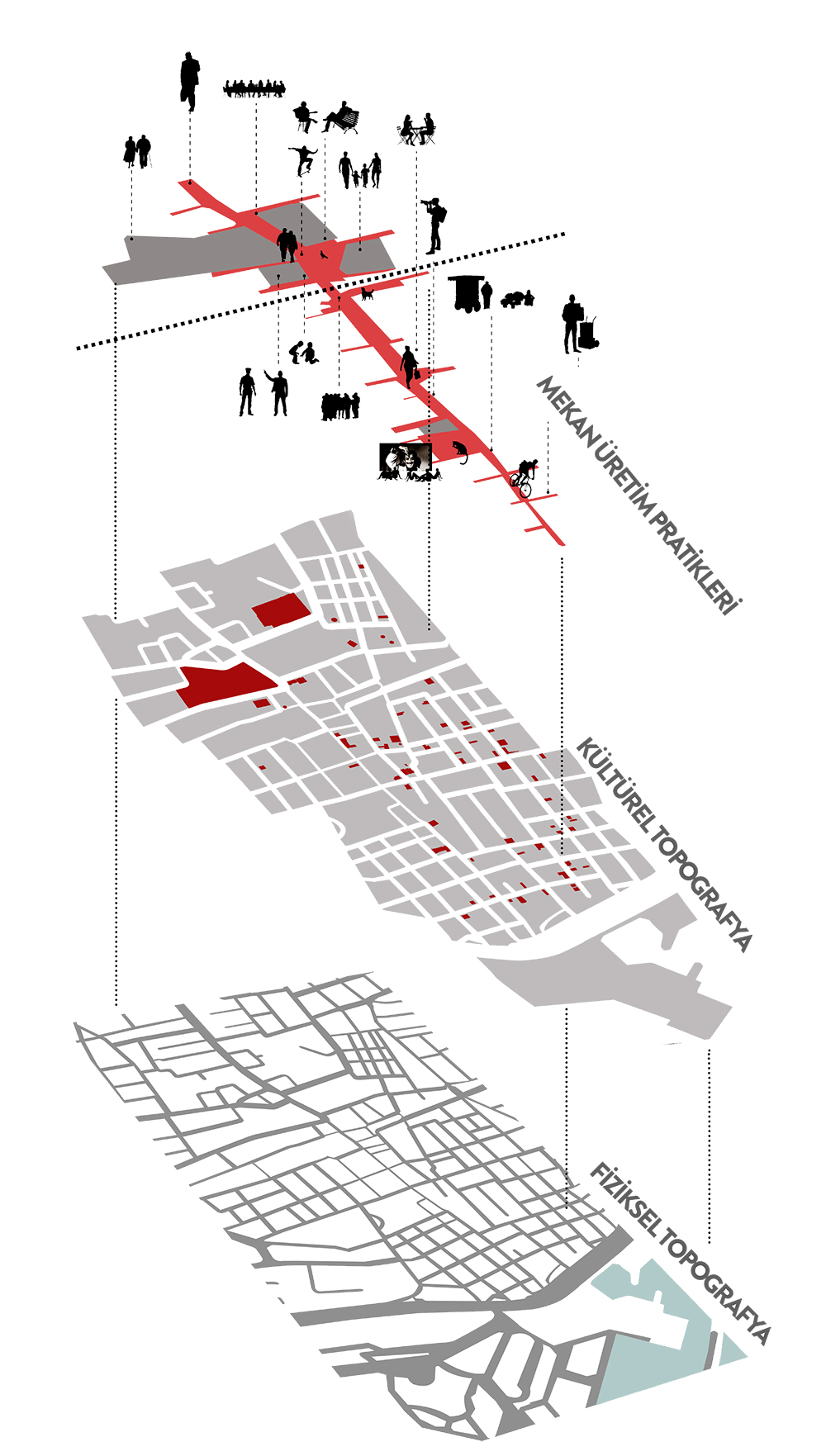 MEKAN ÜRETİM PRATİKLERİ

KÜLTÜREL TOPOGRAFYA

FİZİKSEL TOPOGRAFYA