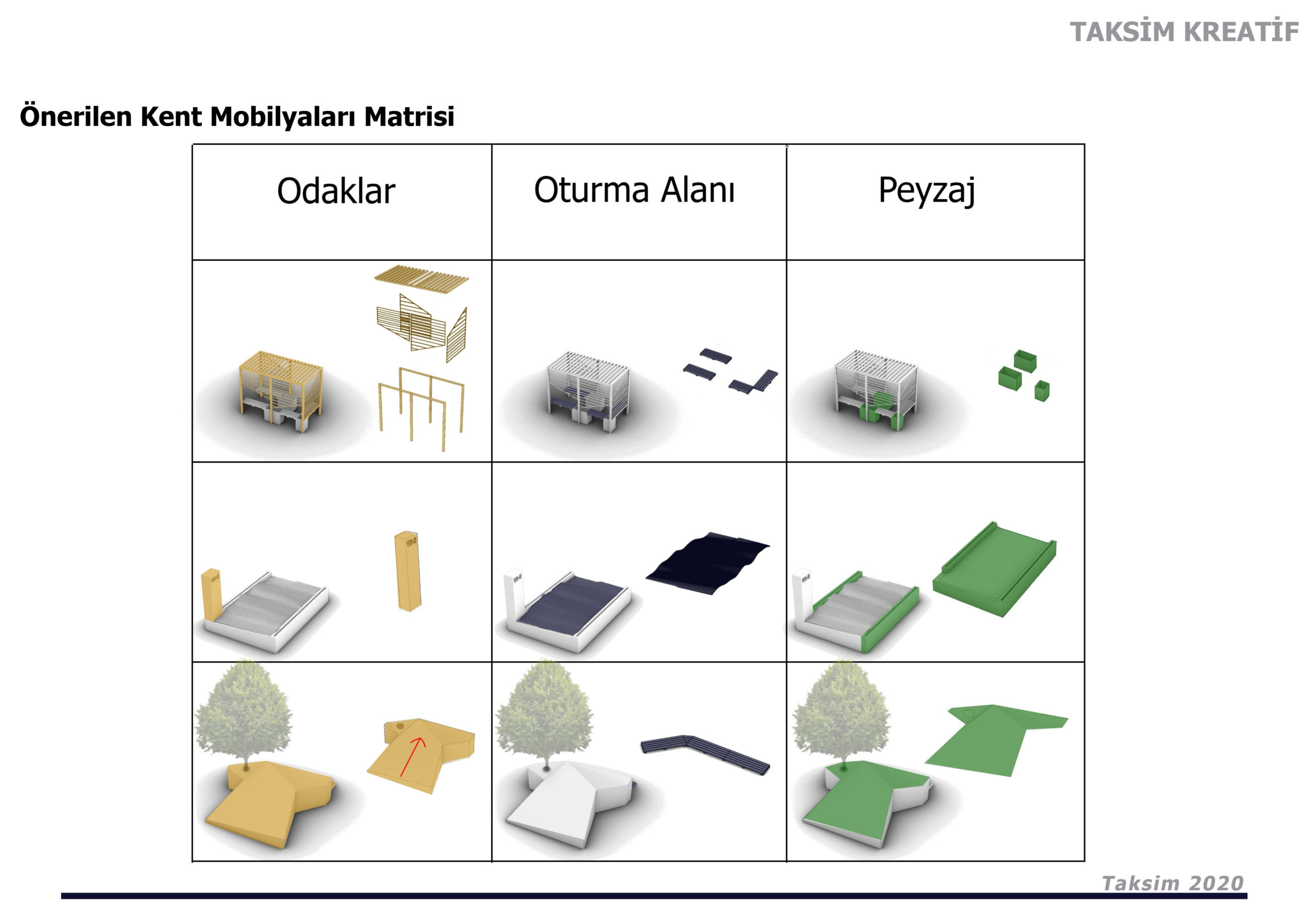 TAKSİM KREATİF

Önerilen Kent Mobilyaları Matrisi

| Odaklar | Oturma Alanı | Peyzaj |
|---|---|---|
| | | |
| | | |
| | | |

Taksim 2020