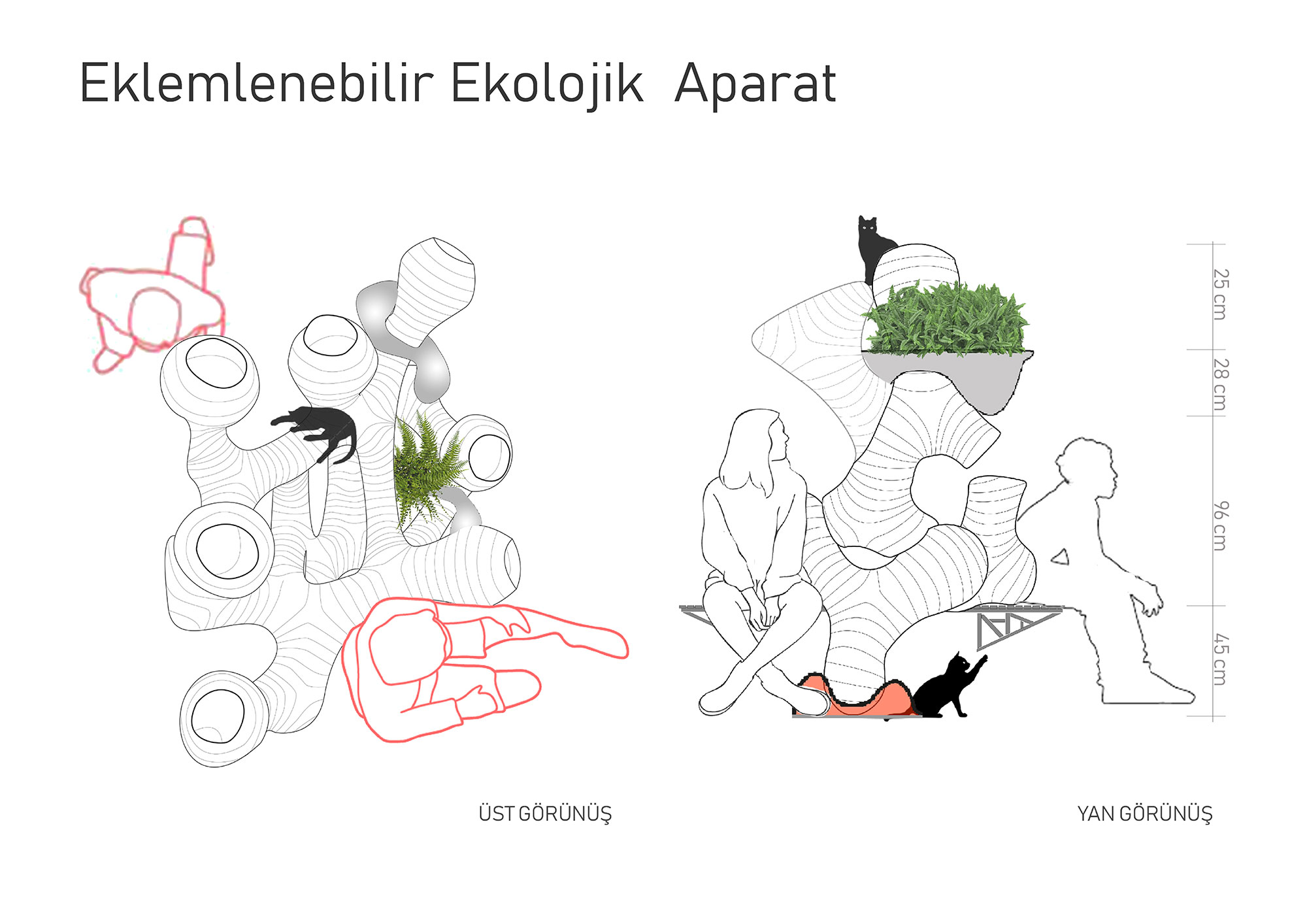 Eklemlenebilir Ekolojik Aparat

25 cm
28 cm
96 cm
45 cm

ÜST GÖRÜNÜŞ

YAN GÖRÜNÜŞ