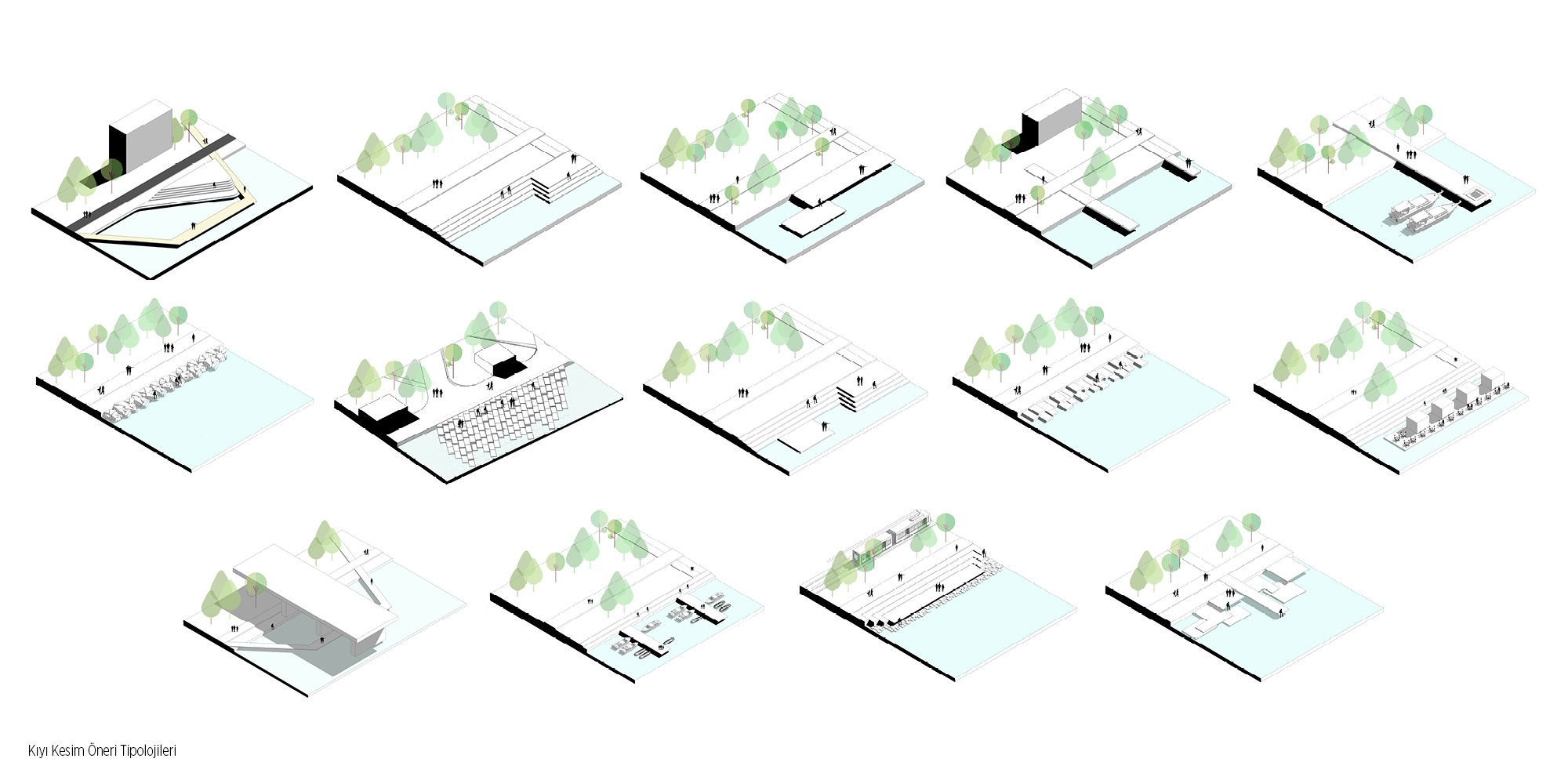 Kıyı Kesim Öneri Tipolojileri