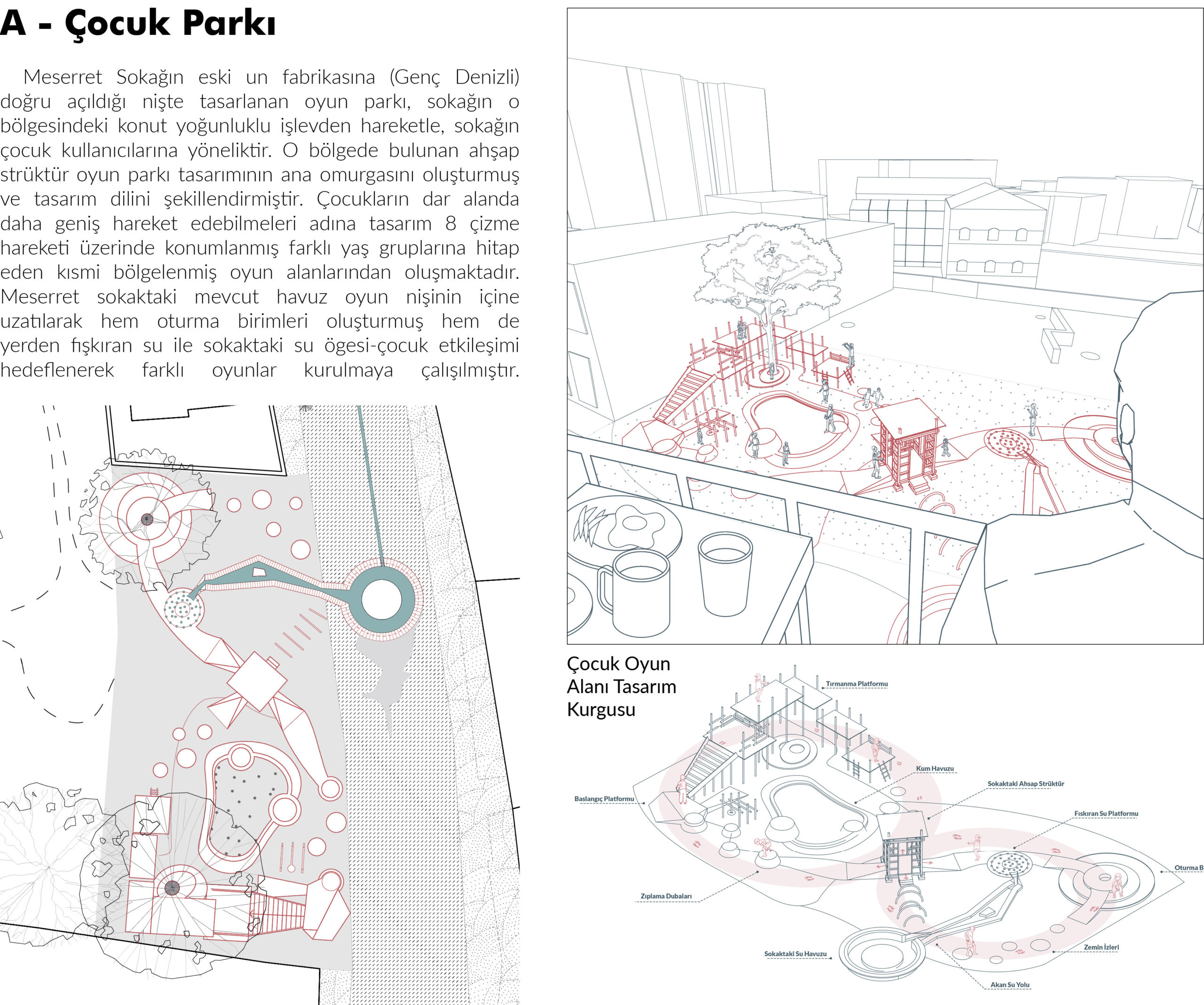 A - Çocuk Parkı

Meserret Sokağın eski un fabrikasına (Genç Denizli) doğru açıldığı nişte tasarlanan oyun parkı, sokağın o bölgesindeki konut yoğunluklu işlevden hareketle, sokağın çocuk kullanıcılarına yöneliktir. O bölgede bulunan ahşap strüktür oyun parkı tasarımının ana omurgasını oluşturmuş ve tasarım dilini şekillendirmiştir. Çocukların dar alanda daha geniş hareket edebilmeleri adına tasarım 8 çizme hareketi üzerinde konumlanmış farklı yaş gruplarına hitap eden kısmi bölgelenmiş oyun alanlarından oluşmaktadır. Meserret sokaktaki mevcut havuz oyun nişinin içine uzatılarak hem oturma birimleri oluşturmuş hem de yerden fışkıran su ile sokaktaki su ögesi-çocuk etkileşimi hedeflenerek farklı oyunlar kurulmaya çalışılmıştır.

Çocuk Oyun Alanı Tasarım Kurgusu

Tırmanma Platformu
Kum Havuzu
Sokaktaki Ahşap Strüktür
Baslangıç Platformu
Fıskıran Su Platformu
Oturma B
Zıplama Dubaları
Zemin İzleri
Sokaktaki Su Havuzu
Akan Su Yolu