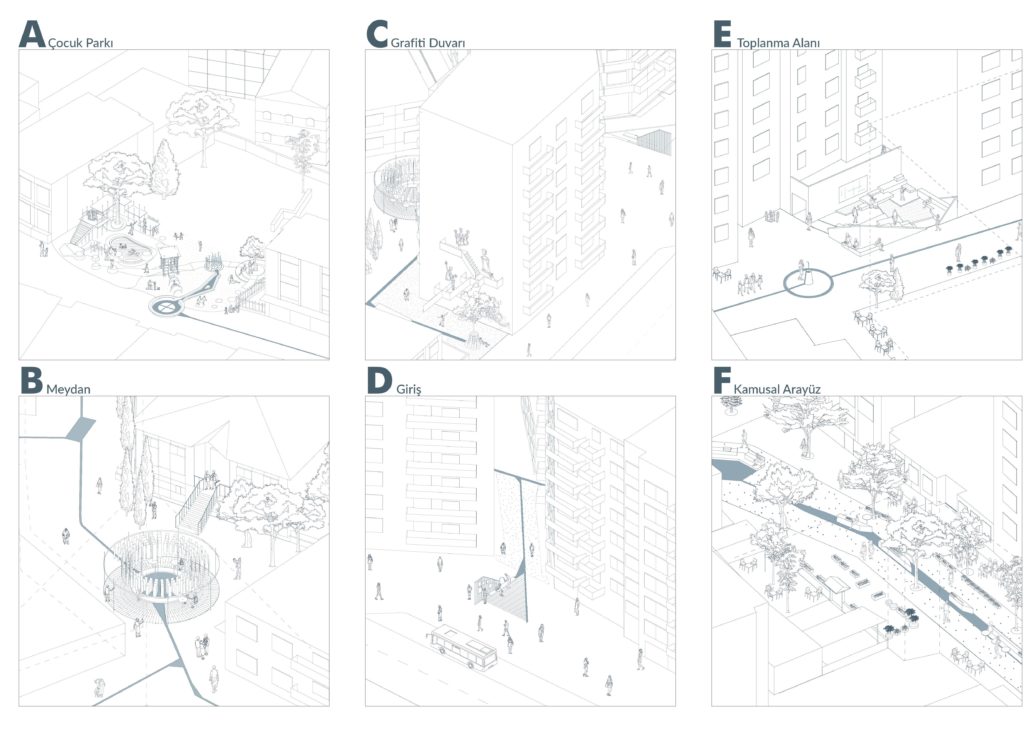 A Çocuk Parkı

C Grafiti Duvarı

E Toplanma Alanı

B Meydan

D Giriş

F Kamusal Arayüz