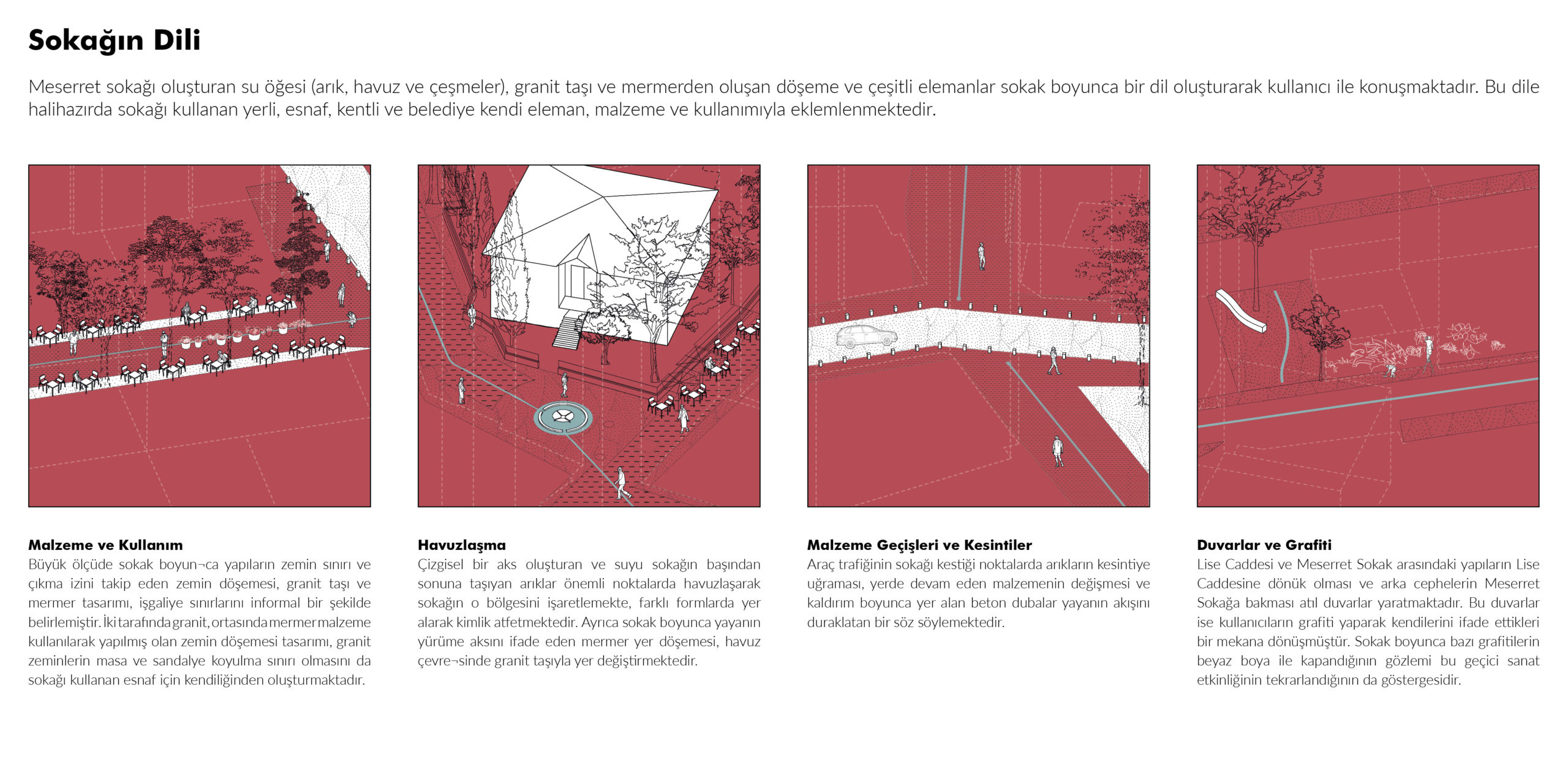 Sokağın Dili

Meserret sokağı oluşturan su öğesi (arık, havuz ve çeşmeler), granit taşı ve mermerden oluşan döşeme ve çeşitli elemanlar sokak boyunca bir dil oluşturarak kullanıcı ile konuşmaktadır. Bu dile halihazırda sokağı kullanan yerli, esnaf, kentli ve belediye kendi eleman, malzeme ve kullanımıyla eklemlenmektedir.

Malzeme ve Kullanım
Büyük ölçüde sokak boyun¬ca yapıların zemin sınırı ve çıkma izini takip eden zemin döşemesi, granit taşı ve mermer tasarımı, işgaliye sınırlarını informal bir şekilde belirlemiştir. İki tarafında granit, ortasında mermer malzeme kullanılarak yapılmış olan zemin döşemesi tasarımı, granit zeminlerin masa ve sandalye koyulma sınırı olmasını da sokağı kullanan esnaf için kendiliğinden oluşturmaktadır.

Havuzlaşma
Çizgisel bir aks oluşturan ve suyu sokağın başından sonuna taşıyan arıklar önemli noktalarda havuzlaşarak sokağın o bölgesini işaretlemekte, farklı formlarda yer alarak kimlik atfetmektedir. Ayrıca sokak boyunca yayanın yürüme aksını ifade eden mermer yer döşemesi, havuz çevre¬sinde granit taşıyla yer değiştirmektedir.

Malzeme Geçişleri ve Kesintiler
Araç trafiğinin sokağı kestiği noktalarda arıkların kesintiye uğraması, yerde devam eden malzemenin değişmesi ve kaldırım boyunca yer alan beton dubalar yayanın akışını duraklatan bir söz söylemektedir.

Duvarlar ve Grafiti
Lise Caddesi ve Meserret Sokak arasındaki yapıların Lise Caddesine dönük olması ve arka cephelerin Meserret Sokağa bakması atıl duvarlar yaratmaktadır. Bu duvarlar ise kullanıcıların grafiti yaparak kendilerini ifade ettikleri bir mekana dönüşmüştür. Sokak boyunca bazı grafitilerin beyaz boya ile kapandığının gözlemi bu geçici sanat etkinliğinin tekrarlandığının da göstergesidir.