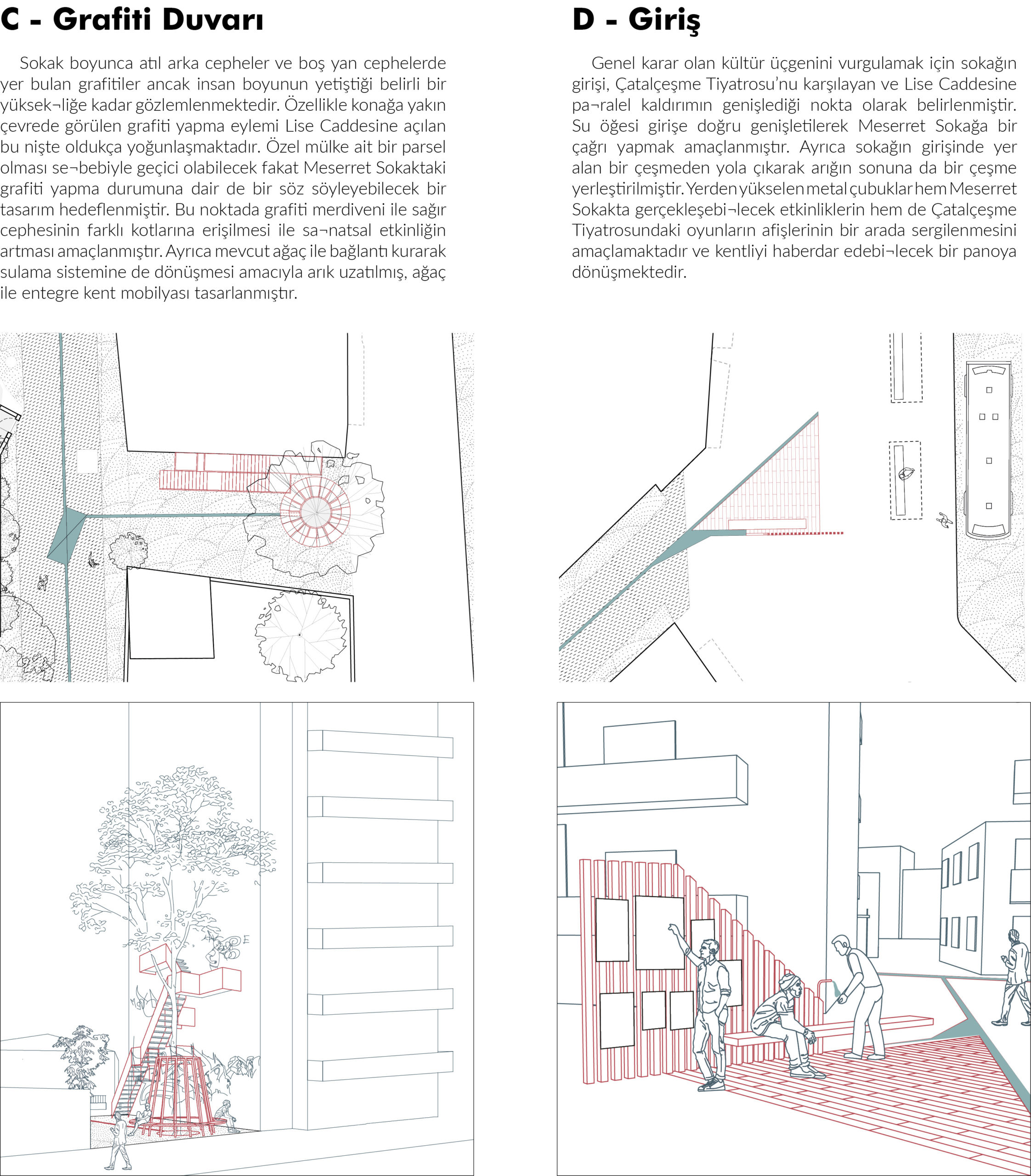 C - Grafiti Duvarı

Sokak boyunca atıl arka cepheler ve boş yan cephelerde yer bulan grafitiler ancak insan boyunun yetiştiği belirli bir yüksek¬liğe kadar gözlemlenmektedir. Özellikle konağa yakın çevrede görülen grafiti yapma eylemi Lise Caddesine açılan bu nişte oldukça yoğunlaşmaktadır. Özel mülke ait bir parsel olması se¬bebiyle geçici olabilecek fakat Meserret Sokaktaki grafiti yapma durumuna dair de bir söz söyleyebilecek bir tasarım hedeflenmiştir. Bu noktada grafiti merdiveni ile sağır cephesinin farklı kotlarına erişilmesi ile sa¬natsal etkinliğin artması amaçlanmıştır. Ayrıca mevcut ağaç ile bağlantı kurarak sulama sistemine de dönüşmesi amacıyla arık uzatılmış, ağaç ile entegre kent mobilyası tasarlanmıştır.

D - Giriş

Genel karar olan kültür üçgenini vurgulamak için sokağın girişi, Çatalçeşme Tiyatrosu'nu karşılayan ve Lise Caddesine pa¬ralel kaldırımın genişlediği nokta olarak belirlenmiştir. Su öğesi girişe doğru genişletilerek Meserret Sokağa bir çağrı yapmak amaçlanmıştır. Ayrıca sokağın girişinde yer alan bir çeşmeden yola çıkarak arığın sonuna da bir çeşme yerleştirilmiştir. Yerden yükselen metal çubuklar hem Meserret Sokakta gerçekleşebi¬lecek etkinliklerin hem de Çatalçeşme Tiyatrosundaki oyunların afişlerinin bir arada sergilenmesini amaçlamaktadır ve kentliyi haberdar edebi¬lecek bir panoya dönüşmektedir.