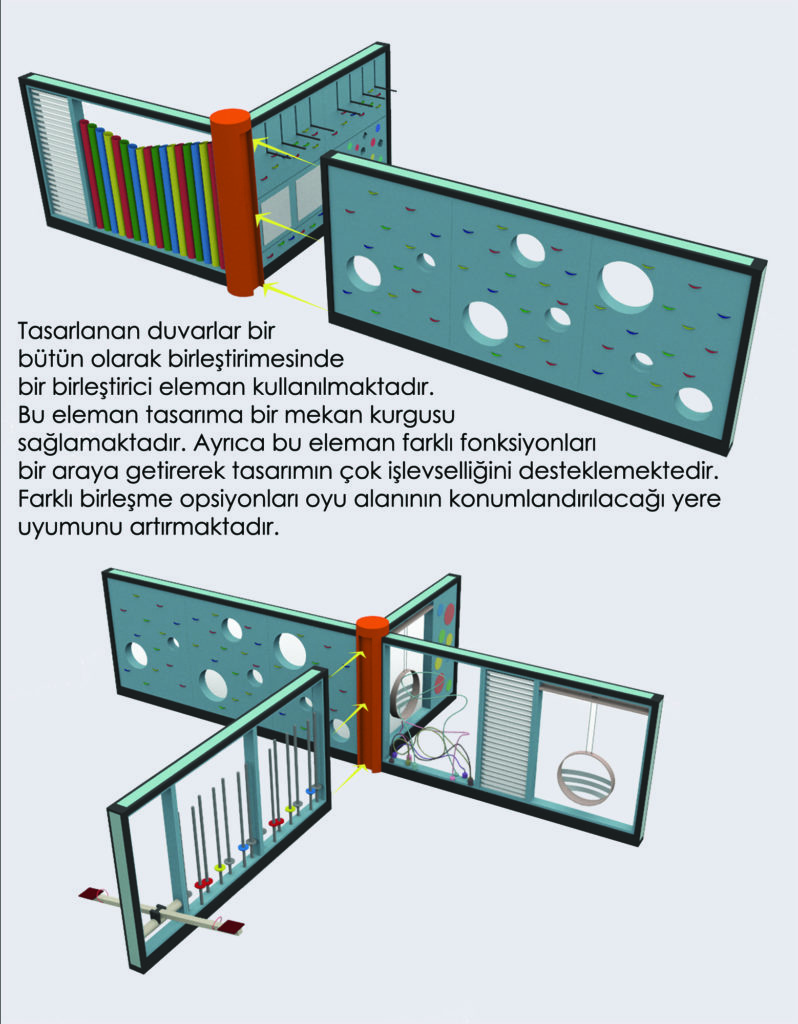 Tasarlanan duvarlar bir bütün olarak birleştirimesinde bir birleştirici eleman kullanılmaktadır. Bu eleman tasarıma bir mekan kurgusu sağlamaktadır. Ayrıca bu eleman farklı fonksiyonları bir araya getirerek tasarımın çok işlevselliğini desteklemektedir. Farklı birleşme opsiyonları oyu alanının konumlandırılacağı yere uyumunu artırmaktadır.