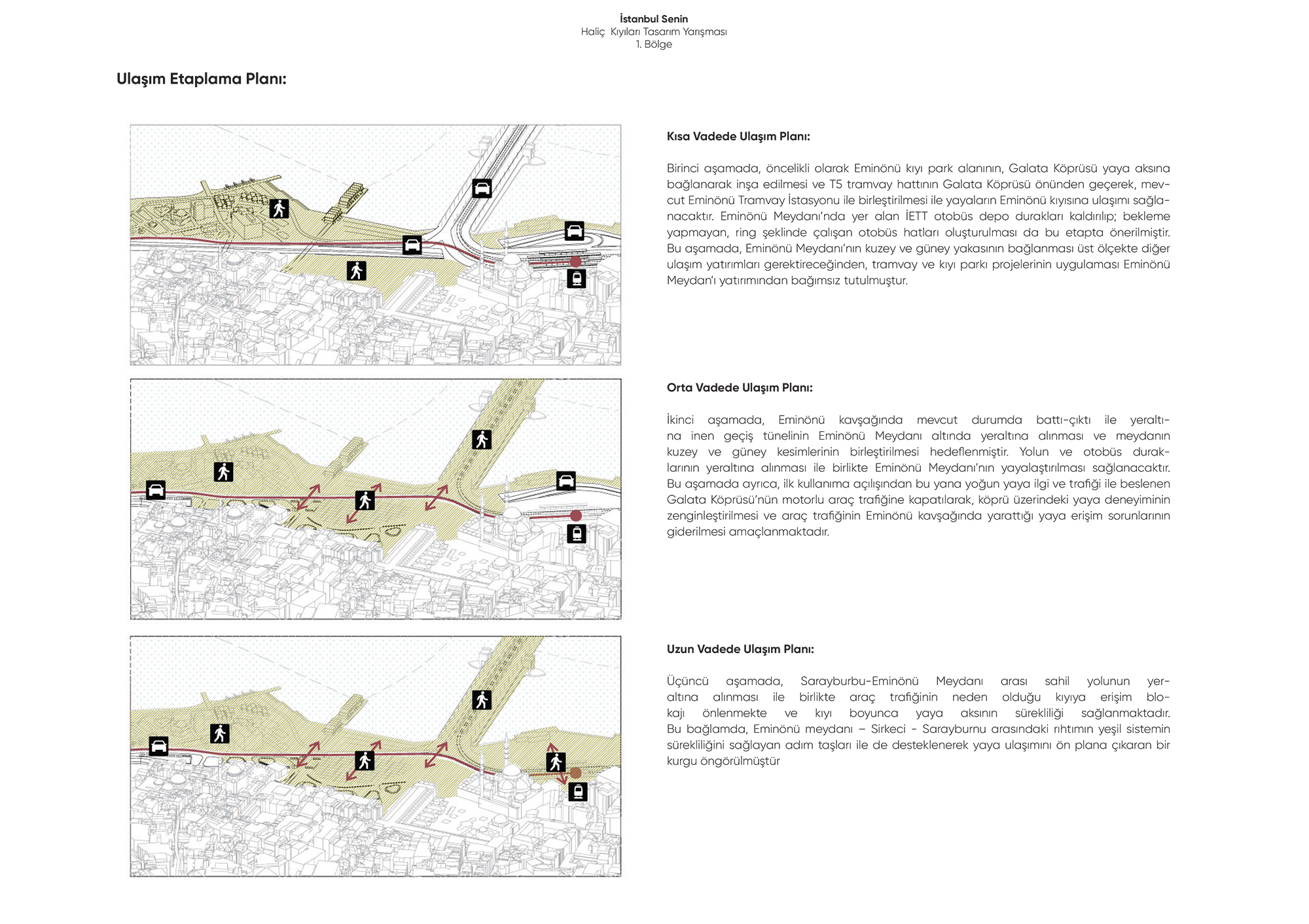 İstanbul Senin
Haliç Kıyıları Tasarım Yarışması
1. Bölge

Ulaşım Etaplama Planı:

Kısa Vadede Ulaşım Planı:

Birinci aşamada, öncelikli olarak Eminönü kıyı park alanının, Galata Köprüsü yaya aksına bağlanarak inşa edilmesi ve T5 tramvay hattının Galata Köprüsü önünden geçerek, mevcut Eminönü Tramvay İstasyonu ile birleştirilmesi ile yayaların Eminönü kıyısına ulaşımı sağlanacaktır. Eminönü Meydanı'nda yer alan İETT otobüs depo durakları kaldırılıp; bekleme yapmayan, ring şeklinde çalışan otobüs hatları oluşturulması da bu etapta önerilmiştir. Bu aşamada, Eminönü Meydanı'nın kuzey ve güney yakasının bağlanması üst ölçekte diğer ulaşım yatırımları gerektireceğinden, tramvay ve kıyı parkı projelerinin uygulaması Eminönü Meydan'ı yatırımından bağımsız tutulmuştur.

Orta Vadede Ulaşım Planı:

İkinci aşamada, Eminönü kavşağında mevcut durumda battı-çıktı ile yeraltına inen geçiş tünelinin Eminönü Meydanı altında yeraltına alınması ve meydanın kuzey ve güney kesimlerinin birleştirilmesi hedeflenmiştir. Yolun ve otobüs duraklarının yeraltına alınması ile birlikte Eminönü Meydanı'nın yayalaştırılması sağlanacaktır. Bu aşamada ayrıca, ilk kullanıma açılışından bu yana yoğun yaya ilgi ve trafiği ile beslenen Galata Köprüsü'nün motorlu araç trafiğine kapatılarak, köprü üzerindeki yaya deneyiminin zenginleştirilmesi ve araç trafiğinin Eminönü kavşağında yarattığı yaya erişim sorunlarının giderilmesi amaçlanmaktadır.

Uzun Vadede Ulaşım Planı:

Üçüncü aşamada, Sarayburbu-Eminönü Meydanı arası sahil yolunun yeraltına alınması ile birlikte araç trafiğinin neden olduğu kıyıya erişim blokajı önlenmekte ve kıyı boyunca yaya aksının sürekliliği sağlanmaktadır. Bu bağlamda, Eminönü meydanı – Sirkeci - Sarayburnu arasındaki rıhtımın yeşil sistemin sürekliliğini sağlayan adım taşları ile de desteklenerek yaya ulaşımını ön plana çıkaran bir kurgu öngörülmüştür