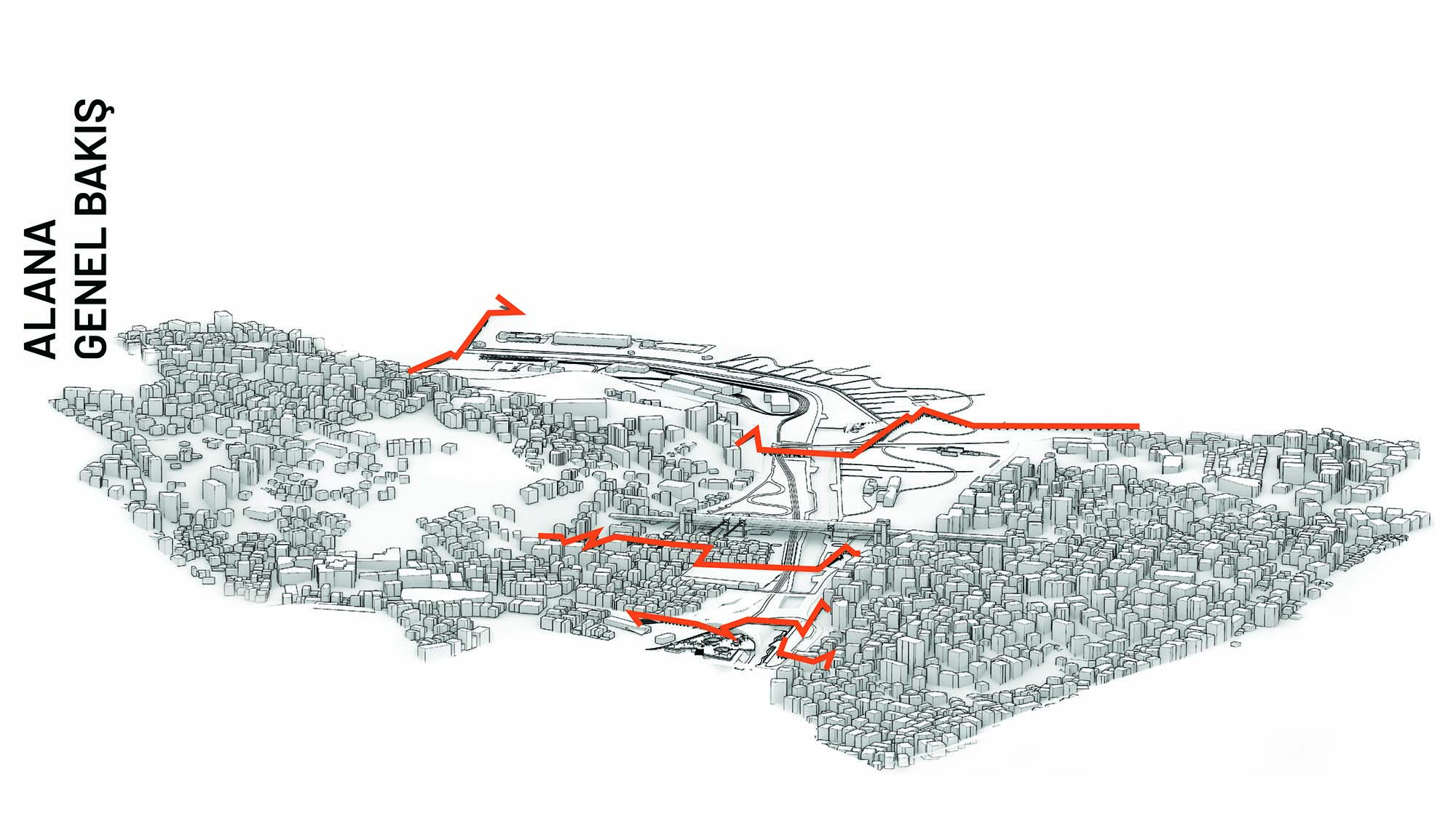 ALANA
GENEL BAKIŞ