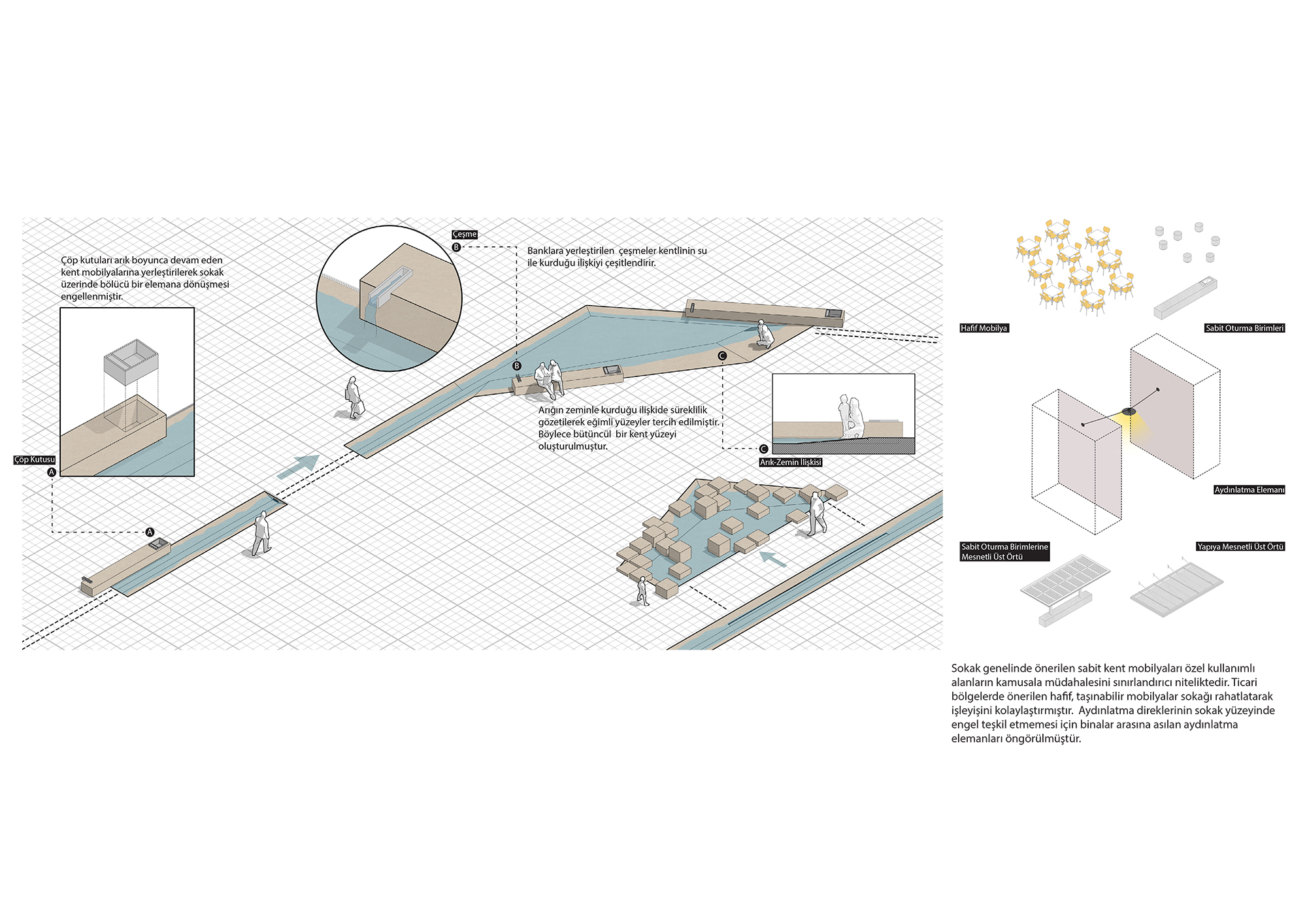 Çöp kutuları arık boyunca devam eden kent mobilyalarına yerleştirilerek sokak üzerinde bölücü bir elemana dönüşmesi engellenmiştir.

Çöp Kutusu
A

A

Çeşme
B

Banklara yerleştirilen  çeşmeler kentlinin su ile kurduğu ilişkiyi çeşitlendirir.

B

C

Arığın zeminle kurduğu ilişkide süreklilik gözetilerek eğimli yüzeyler tercih edilmiştir. Böylece bütüncül  bir kent yüzeyi oluşturulmuştur.

C

Arık-Zemin İlişkisi

Hafif Mobilya

Sabit Oturma Birimleri

Aydınlatma Elemanı

Sabit Oturma Birimlerine Mesnetli Üst Örtü

Yapıya Mesnetli Üst Örtü

Sokak genelinde önerilen sabit kent mobilyaları özel kullanımlı alanların kamusala müdahalesini sınırlandırıcı niteliktedir. Ticari bölgelerde önerilen hafif, taşınabilir mobilyalar sokağı rahatlatarak işleyişini kolaylaştırmıştır.  Aydınlatma direklerinin sokak yüzeyinde engel teşkil etmemesi için binalar arasına asılan aydınlatma elemanları öngörülmüştür.