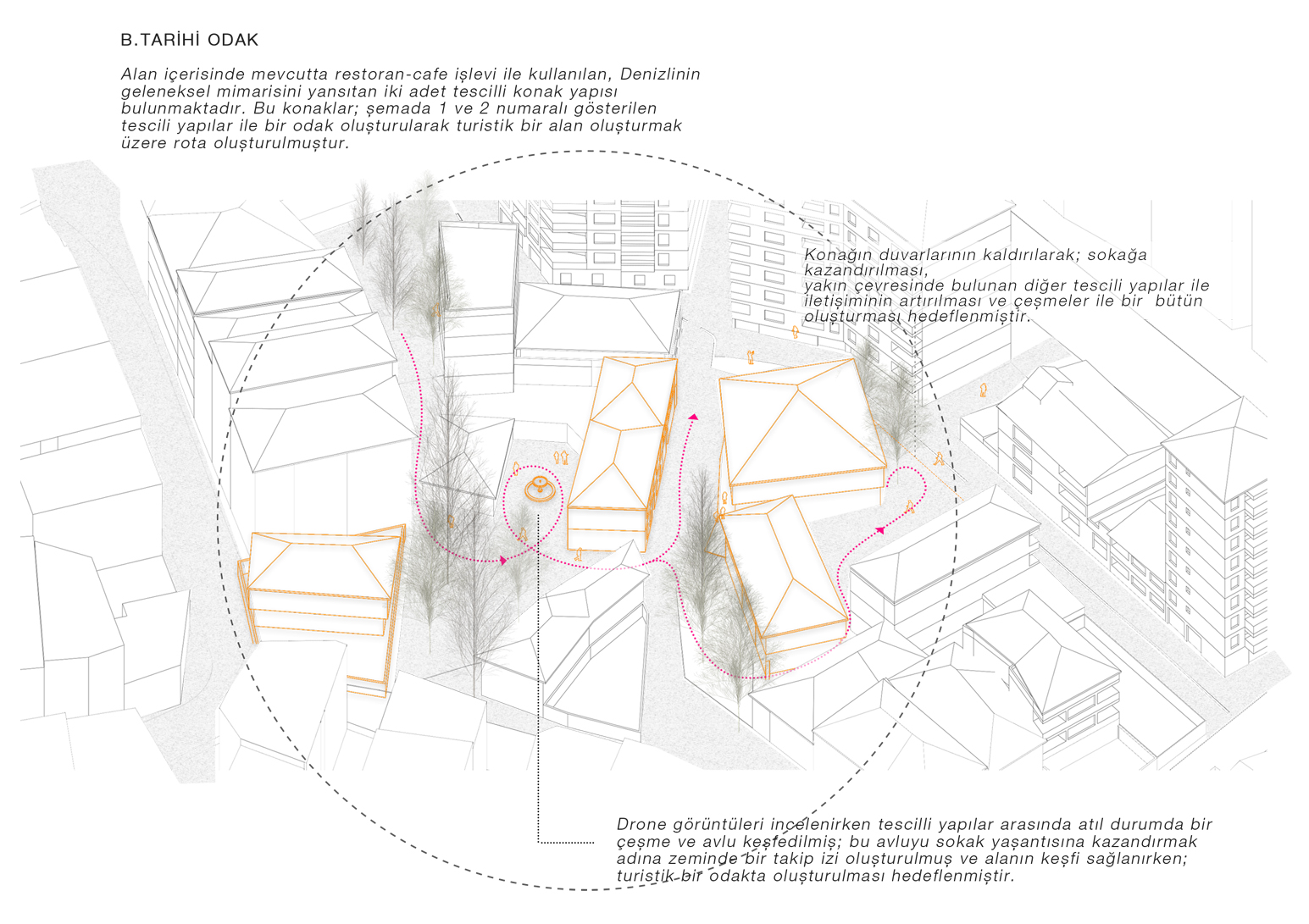 B.TARİHİ ODAK

Alan içerisinde mevcutta restoran-cafe işlevi ile kullanılan, Denizlinin geleneksel mimarisini yansıtan iki adet tescilli konak yapısı bulunmaktadır. Bu konaklar; şemada 1 ve 2 numaralı gösterilen tescili yapılar ile bir odak oluşturularak turistik bir alan oluşturmak üzere rota oluşturulmuştur.

Konağın duvarlarının kaldırılarak; sokağa kazandırılması, yakın çevresinde bulunan diğer tescili yapılar ile iletişiminin artırılması ve çeşmeler ile bir bütün oluşturması hedeflenmiştir.

Drone görüntüleri incelenirken tescilli yapılar arasında atıl durumda bir çeşme ve avlu keşfedilmiş; bu avluyu sokak yaşantısına kazandırmak adına zeminde bir takip izi oluşturulmuş ve alanın keşfi sağlanırken; turistik bir odakta oluşturulması hedeflenmiştir.