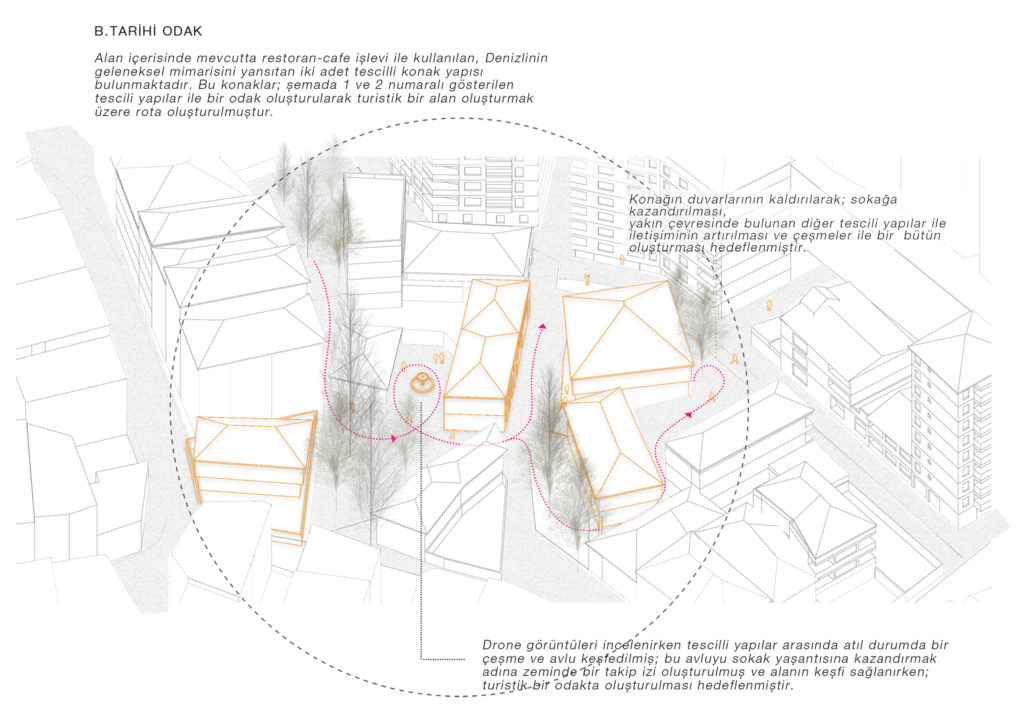 B.TARİHİ ODAK

Alan içerisinde mevcutta restoran-cafe işlevi ile kullanılan, Denizlinin geleneksel mimarisini yansıtan iki adet tescilli konak yapısı bulunmaktadır. Bu konaklar; şemada 1 ve 2 numaralı gösterilen tescili yapılar ile bir odak oluşturularak turistik bir alan oluşturmak üzere rota oluşturulmuştur.

Konağın duvarlarının kaldırılarak; sokağa kazandırılması,
yakın çevresinde bulunan diğer tescili yapılar ile iletişiminin artırılması ve çeşmeler ile bir bütün oluşturması hedeflenmiştir.

Drone görüntüleri incelenirken tescilli yapılar arasında atıl durumda bir çeşme ve avlu keşfedilmiş; bu avluyu sokak yaşantısına kazandırmak adına zeminde bir takip izi oluşturulmuş ve alanın keşfi sağlanırken; turistik bir odakta oluşturulması hedeflenmiştir.