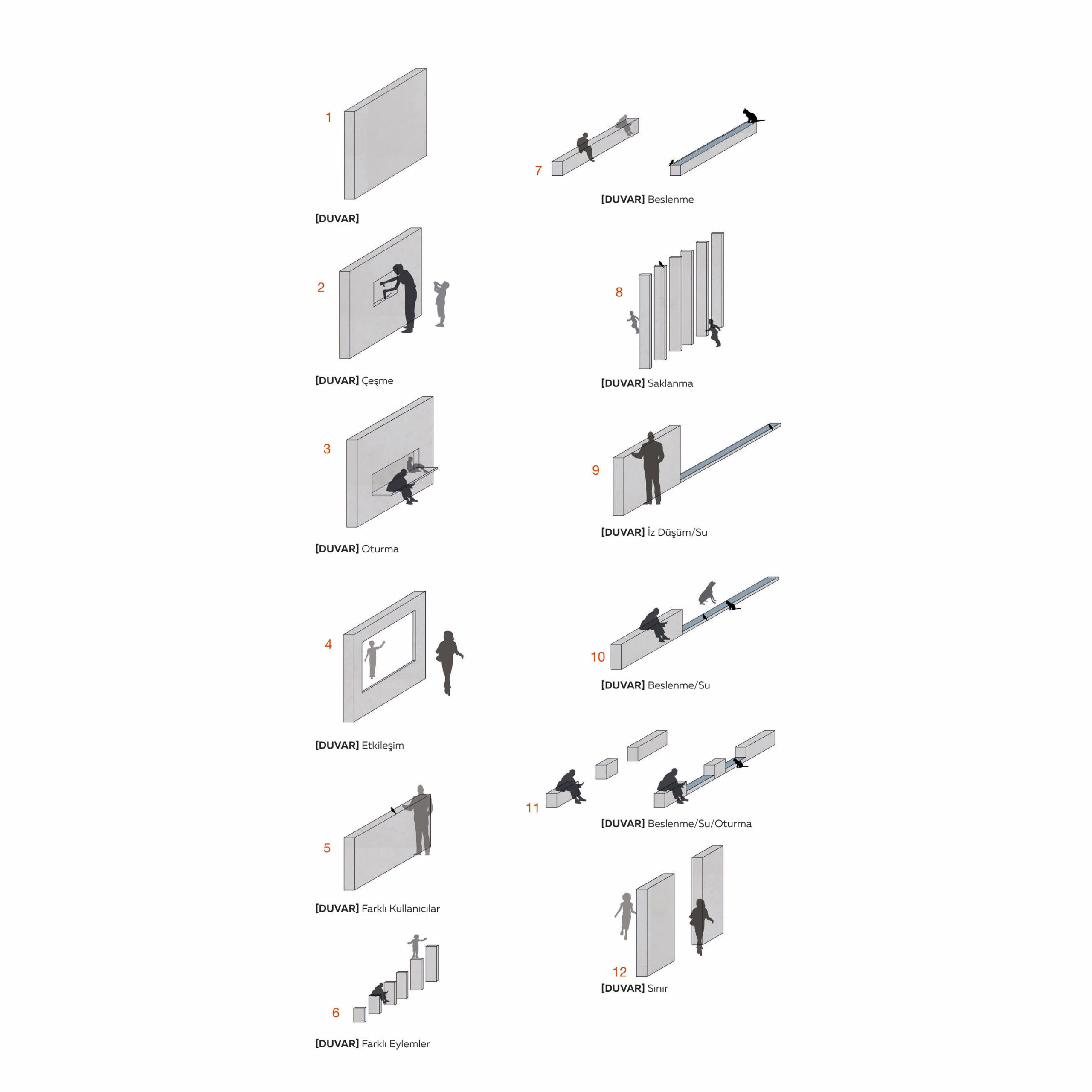 1

[DUVAR]

2

[DUVAR] Çeşme

3

[DUVAR] Oturma

4

[DUVAR] Etkileşim

5

[DUVAR] Farklı Kullanıcılar

6

[DUVAR] Farklı Eylemler

7

[DUVAR] Beslenme

8

[DUVAR] Saklanma

9

[DUVAR] İz Düşüm/Su

10

[DUVAR] Beslenme/Su

11

[DUVAR] Beslenme/Su/Oturma

12

[DUVAR] Sınır