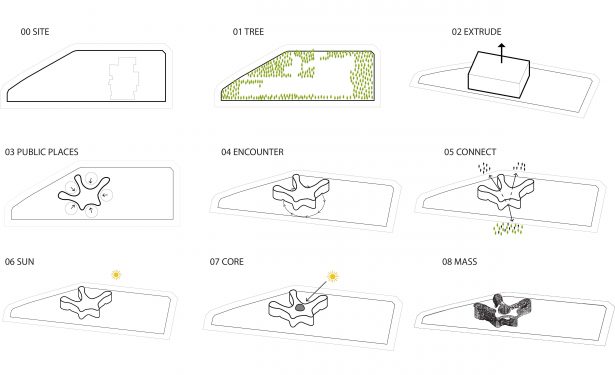 00 SITE

01 TREE

02 EXTRUDE

03 PUBLIC PLACES

04 ENCOUNTER

05 CONNECT

06 SUN

07 CORE

08 MASS