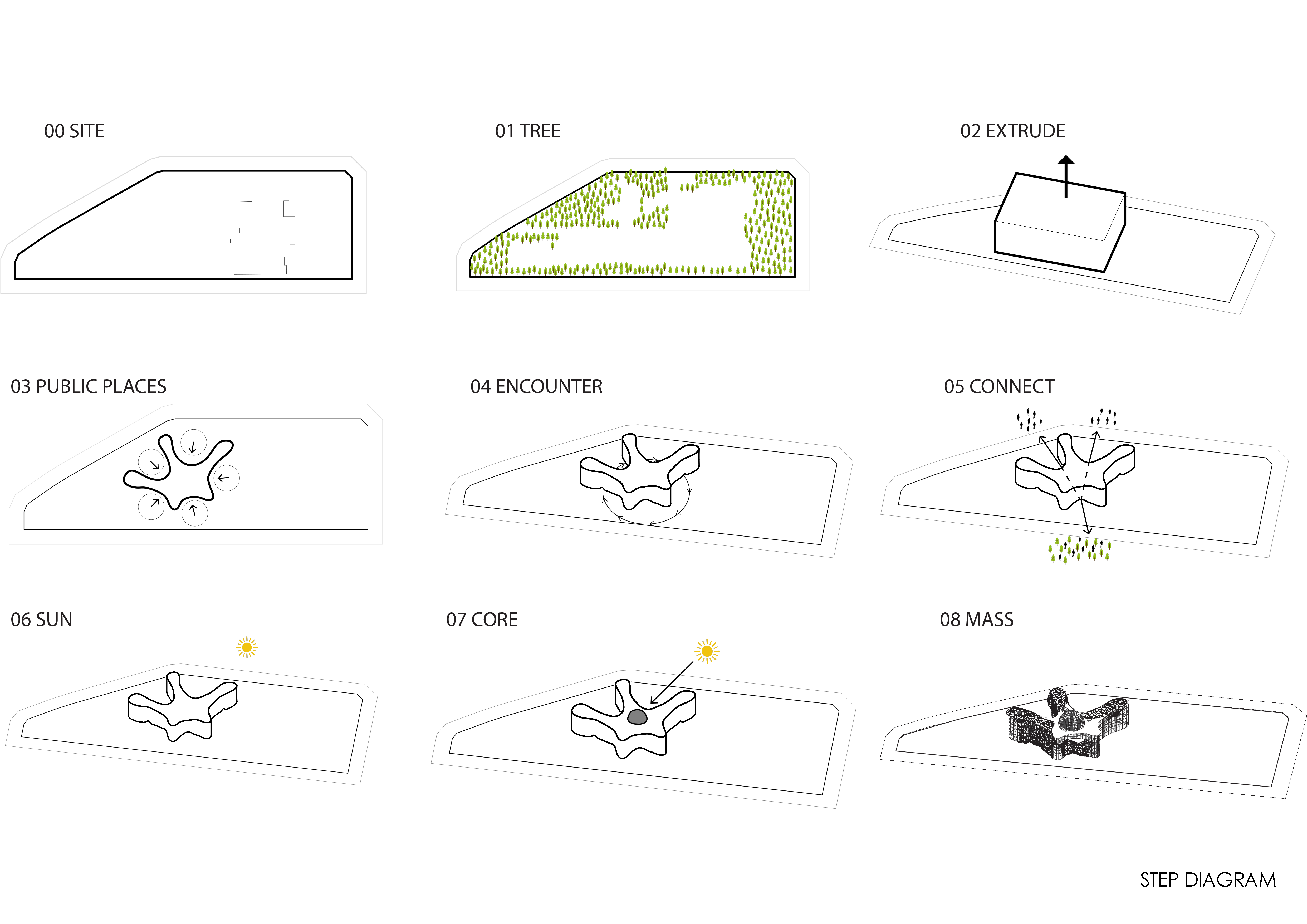 00 SITE

01 TREE

02 EXTRUDE

03 PUBLIC PLACES

04 ENCOUNTER

05 CONNECT

06 SUN

07 CORE

08 MASS

STEP DIAGRAM