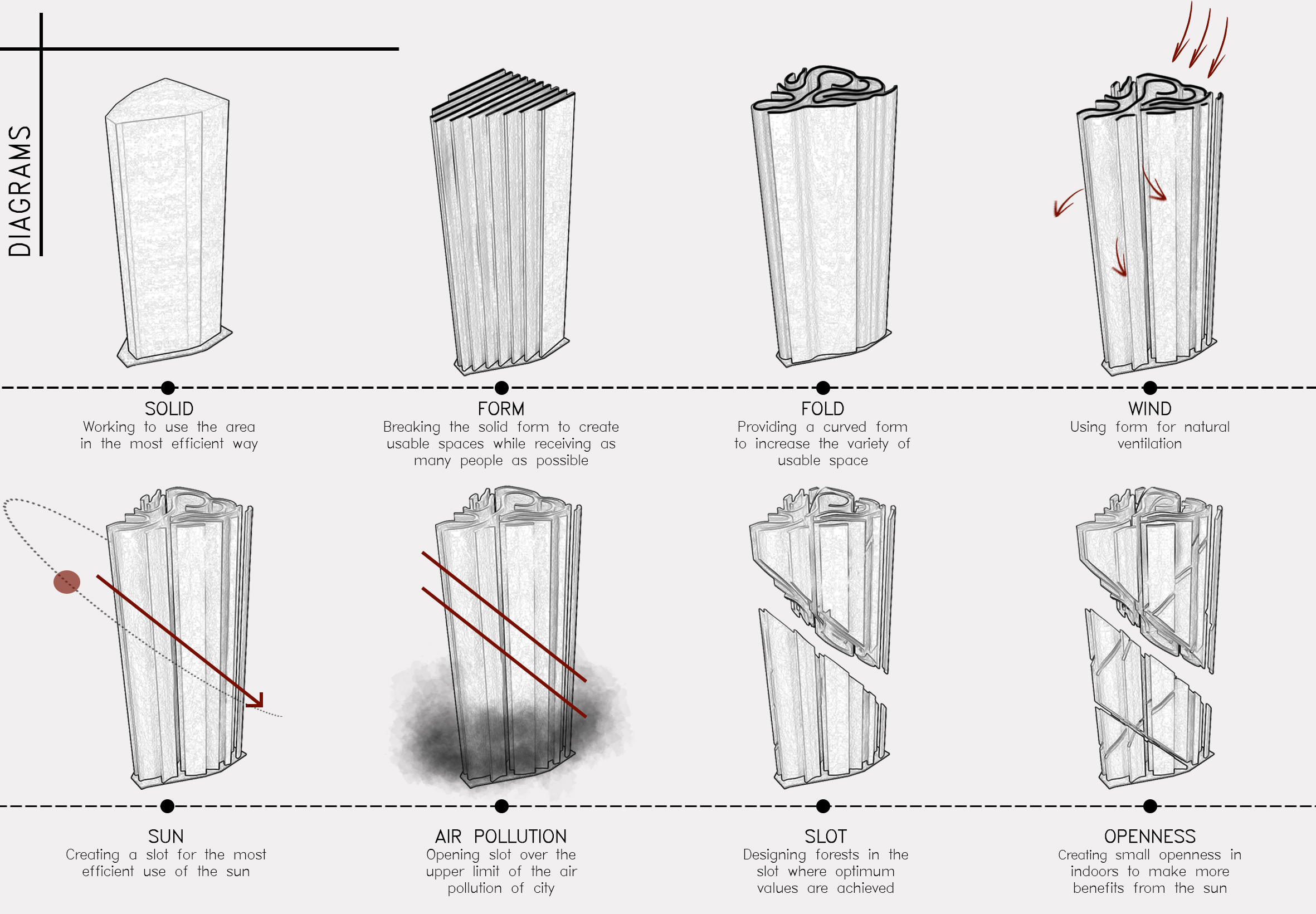 DIAGRAMS

SOLID
Working to use the area in the most efficient way

FORM
Breaking the solid form to create usable spaces while receiving as many people as possible

FOLD
Providing a curved form to increase the variety of usable space

WIND
Using form for natural ventilation

SUN
Creating a slot for the most efficient use of the sun

AIR POLLUTION
Opening slot over the upper limit of the air pollution of city

SLOT
Designing forests in the slot where optimum values are achieved

OPENNESS
Creating small openness in indoors to make more benefits from the sun