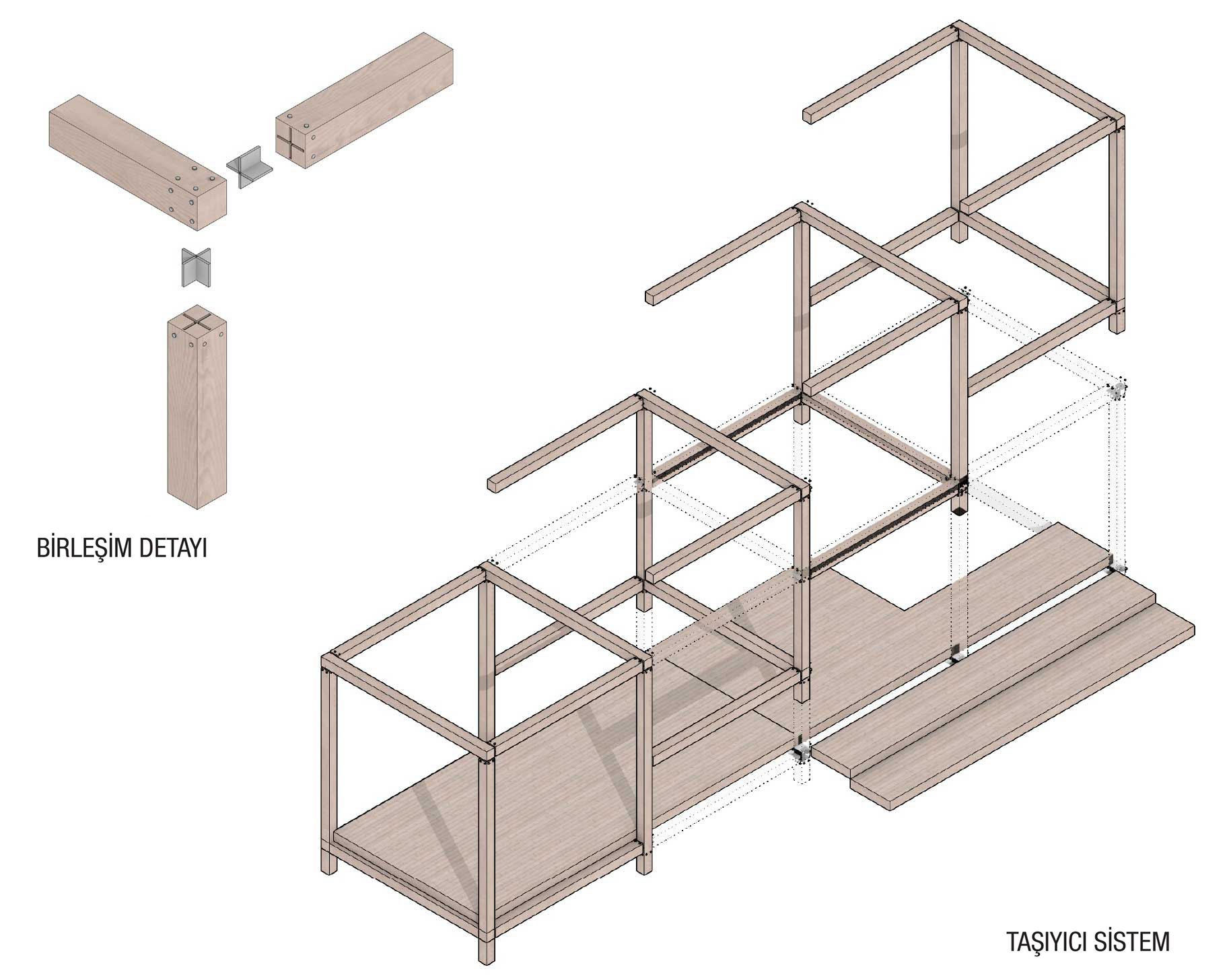 BİRLEŞİM DETAYI

TAŞIYICI SİSTEM