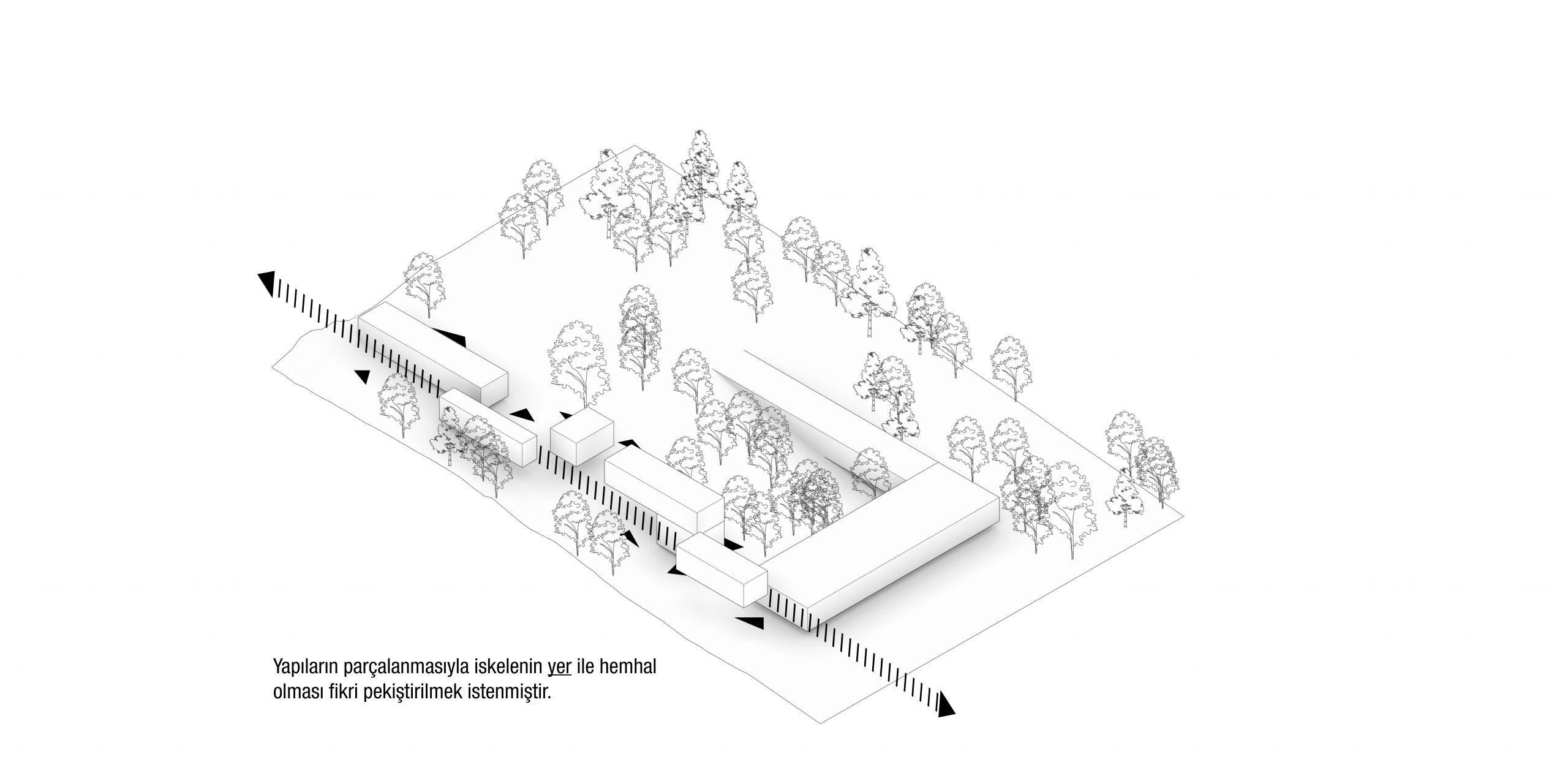 Yapıların parçalanmasıyla iskelenin yer ile hemhal olması fikri pekiştirilmek istenmiştir.