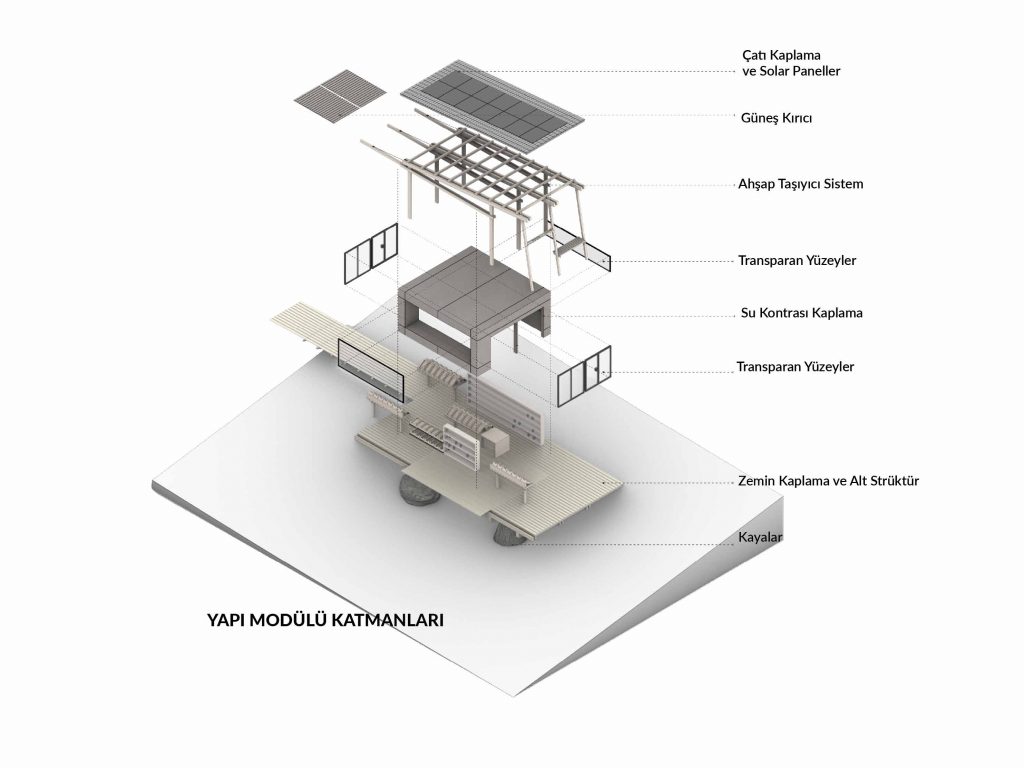 Çatı Kaplama
ve Solar Paneller

Güneş Kırıcı

Ahşap Taşıyıcı Sistem

Transparan Yüzeyler

Su Kontrası Kaplama

Transparan Yüzeyler

Zemin Kaplama ve Alt Strüktür

Kayalar

YAPI MODÜLÜ KATMANLARI