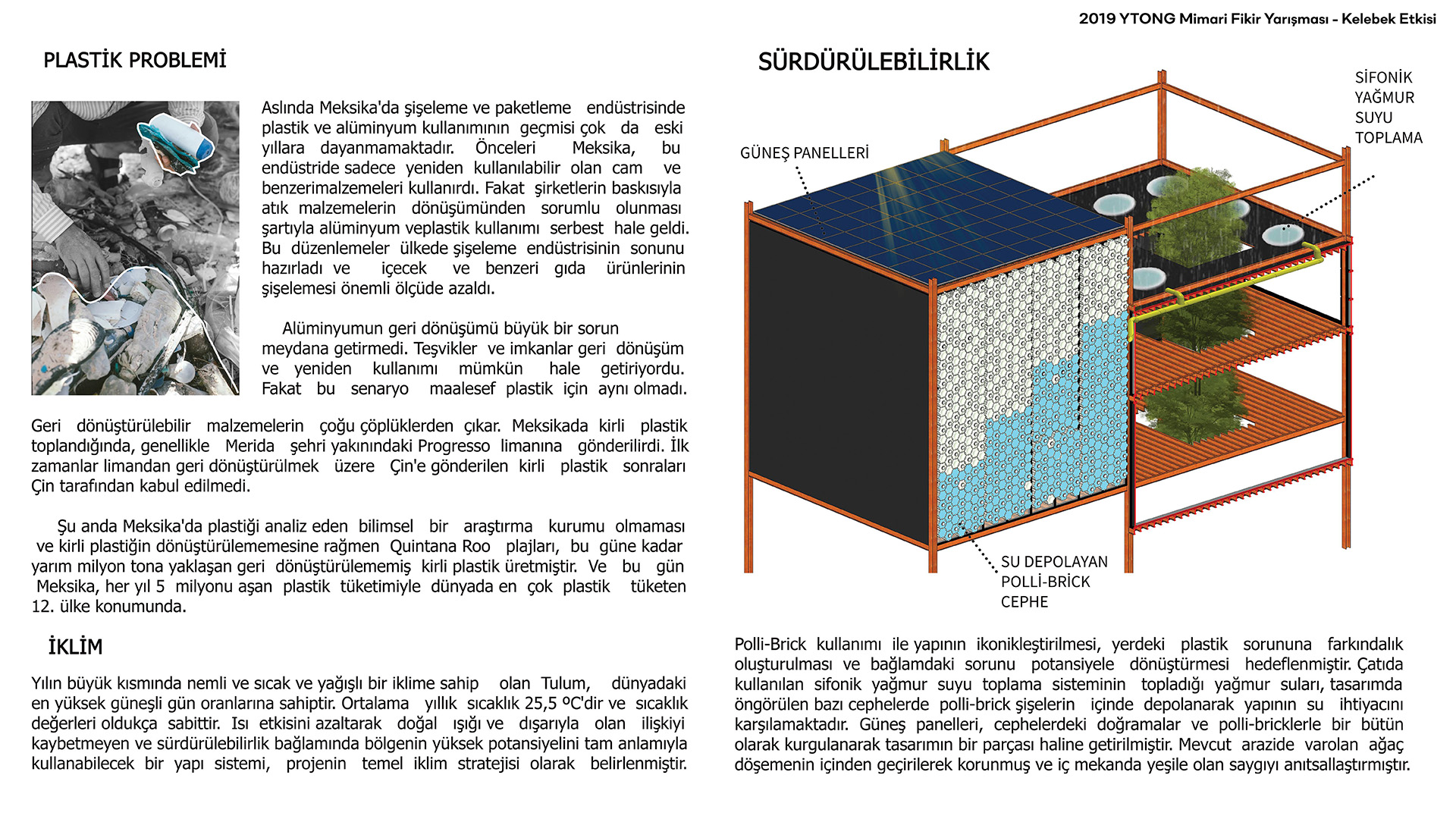 2019 YTONG Mimari Fikir Yarışması - Kelebek Etkisi

PLASTİK PROBLEMİ

Aslında Meksika'da şişeleme ve paketleme endüstrisinde plastik ve alüminyum kullanımının geçmisi çok da eski yıllara dayanmamaktadır. Önceleri Meksika, bu endüstride sadece yeniden kullanılabilir olan cam ve benzerimalzemeleri kullanırdı. Fakat şirketlerin baskısıyla atık malzemelerin dönüşümünden sorumlu olunması şartıyla alüminyum veplastik kullanımı serbest hale geldi. Bu düzenlemeler ülkede şişeleme endüstrisinin sonunu hazırladı ve içecek ve benzeri gıda ürünlerinin şişelemesi önemli ölçüde azaldı.

Alüminyumun geri dönüşümü büyük bir sorun meydana getirmedi. Teşvikler ve imkanlar geri dönüşüm ve yeniden kullanımı mümkün hale getiriyordu. Fakat bu senaryo maalesef plastik için aynı olmadı.

Geri dönüştürülebilir malzemelerin çoğu çöplüklerden çıkar. Meksikada kirli plastik toplandığında, genellikle Merida şehri yakınındaki Progresso limanına gönderilirdi. İlk zamanlar limandan geri dönüştürülmek üzere Çin'e gönderilen kirli plastik sonraları Çin tarafından kabul edilmedi.

Şu anda Meksika'da plastiği analiz eden bilimsel bir araştırma kurumu olmaması ve kirli plastiğin dönüştürülememesine rağmen Quintana Roo plajları, bu güne kadar yarım milyon tona yaklaşan geri dönüştürülememiş kirli plastik üretmiştir. Ve bu gün Meksika, her yıl 5 milyonu aşan plastik tüketimiyle dünyada en çok plastik tüketen 12. ülke konumunda.

İKLİM

Yılın büyük kısmında nemli ve sıcak ve yağışlı bir iklime sahip olan Tulum, dünyadaki en yüksek güneşli gün oranlarına sahiptir. Ortalama yıllık sıcaklık 25,5 ºC'dir ve sıcaklık değerleri oldukça sabittir. Isı etkisini azaltarak doğal ışığı ve dışarıyla olan ilişkiyi kaybetmeyen ve sürdürülebilirlik bağlamında bölgenin yüksek potansiyelini tam anlamıyla kullanabilecek bir yapı sistemi, projenin temel iklim stratejisi olarak belirlenmiştir.

SÜRDÜRÜLEBİLİRLİK

GÜNEŞ PANELLERİ

SİFONİK YAĞMUR SUYU TOPLAMA

SU DEPOLAYAN POLLİ-BRİCK CEPHE

Polli-Brick kullanımı ile yapının ikonikleştirilmesi, yerdeki plastik sorununa farkındalık oluşturulması ve bağlamdaki sorunu potansiyele dönüştürmesi hedeflenmiştir. Çatıda kullanılan sifonik yağmur suyu toplama sisteminin topladığı yağmur suları, tasarımda öngörülen bazı cephelerde polli-brick şişelerin içinde depolanarak yapının su ihtiyacını karşılamaktadır. Güneş panelleri, cephelerdeki doğramalar ve polli-bricklerle bir bütün olarak kurgulanarak tasarımın bir parçası haline getirilmiştir. Mevcut arazide varolan ağaç döşemenin içinden geçirilerek korunmuş ve iç mekanda yeşile olan saygıyı anıtsallaştırmıştır.