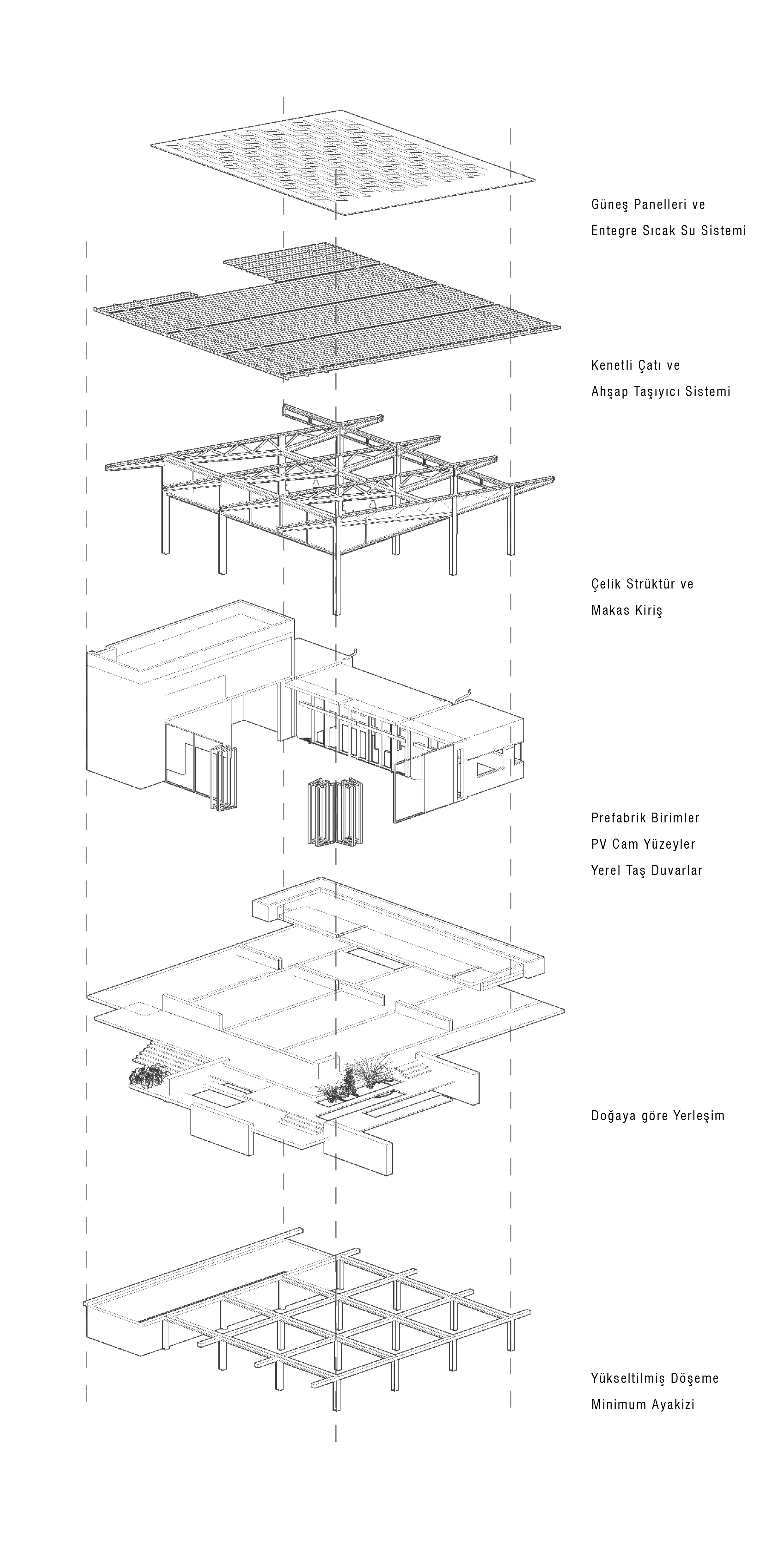 Güneş Panelleri ve
Entegre Sıcak Su Sistemi

Kenetli Çatı ve
Ahşap Taşıyıcı Sistemi

Çelik Strüktür ve
Makas Kiriş

Prefabrik Birimler
PV Cam Yüzeyler
Yerel Taş Duvarlar

Doğaya göre Yerleşim

Yükseltilmiş Döşeme
Minimum Ayakizi