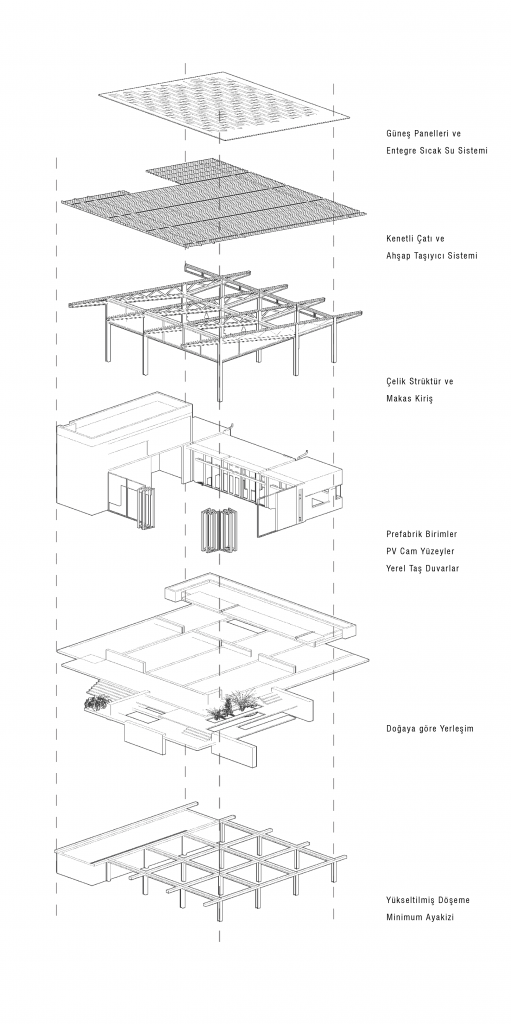 Güneş Panelleri ve
Entegre Sıcak Su Sistemi

Kenetli Çatı ve
Ahşap Taşıyıcı Sistemi

Çelik Strüktür ve
Makas Kiriş

Prefabrik Birimler
PV Cam Yüzeyler
Yerel Taş Duvarlar

Doğaya göre Yerleşim

Yükseltilmiş Döşeme
Minimum Ayakizi