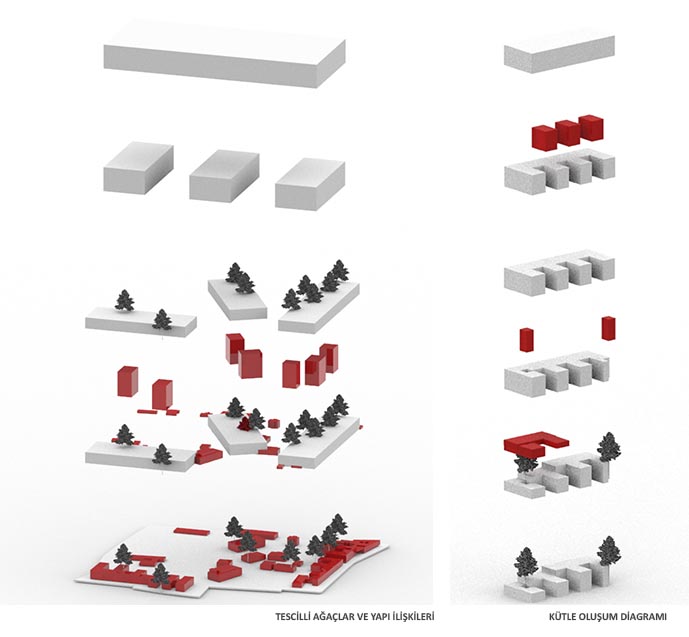 TESCİLLİ AĞAÇLAR VE YAPI İLİŞKİLERİ

KÜTLE OLUŞUM DİAGRAMI