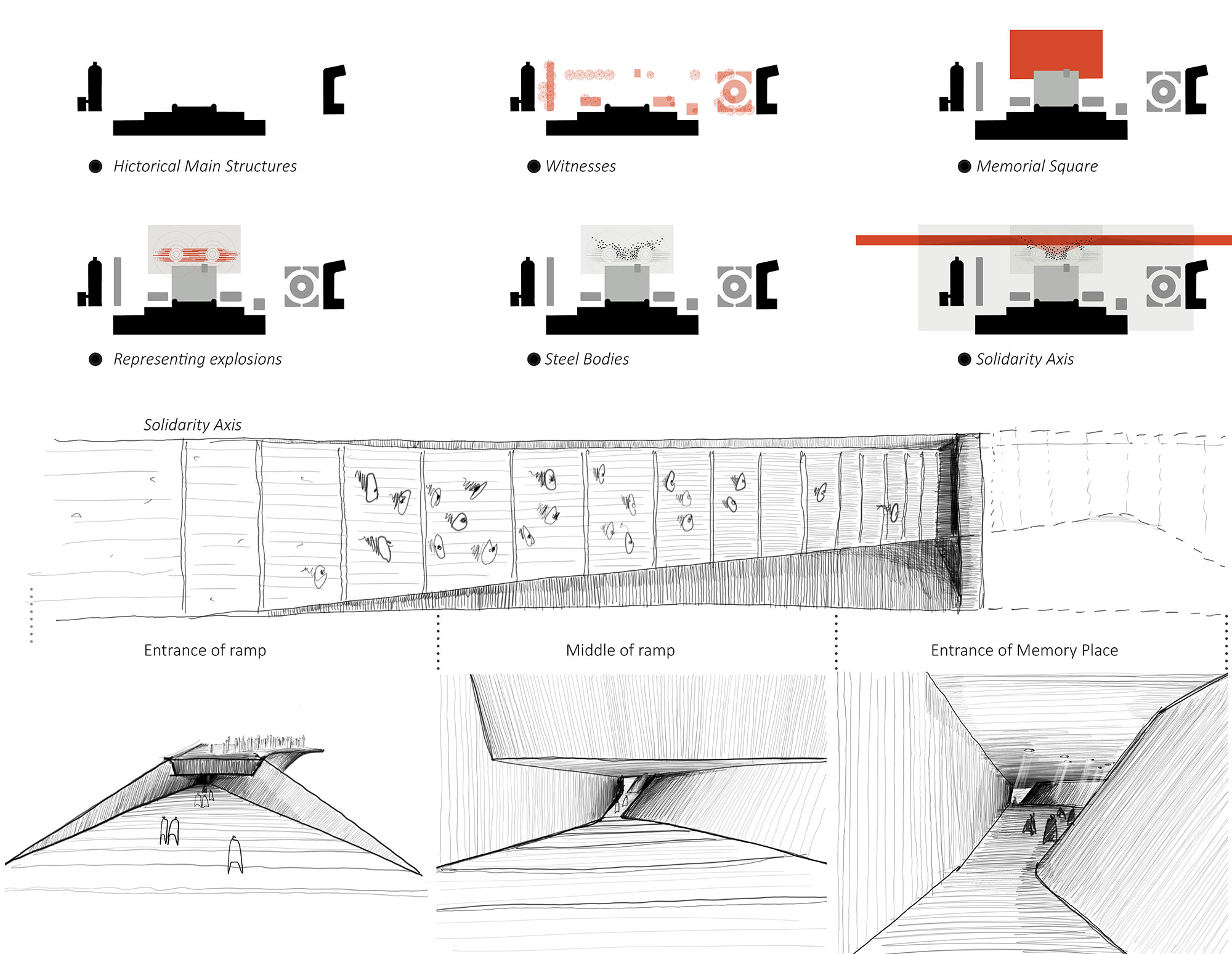 Hictorical Main Structures

Witnesses

Memorial Square

Representing explosions

Steel Bodies

Solidarity Axis

Solidarity Axis

Entrance of ramp

Middle of ramp

Entrance of Memory Place