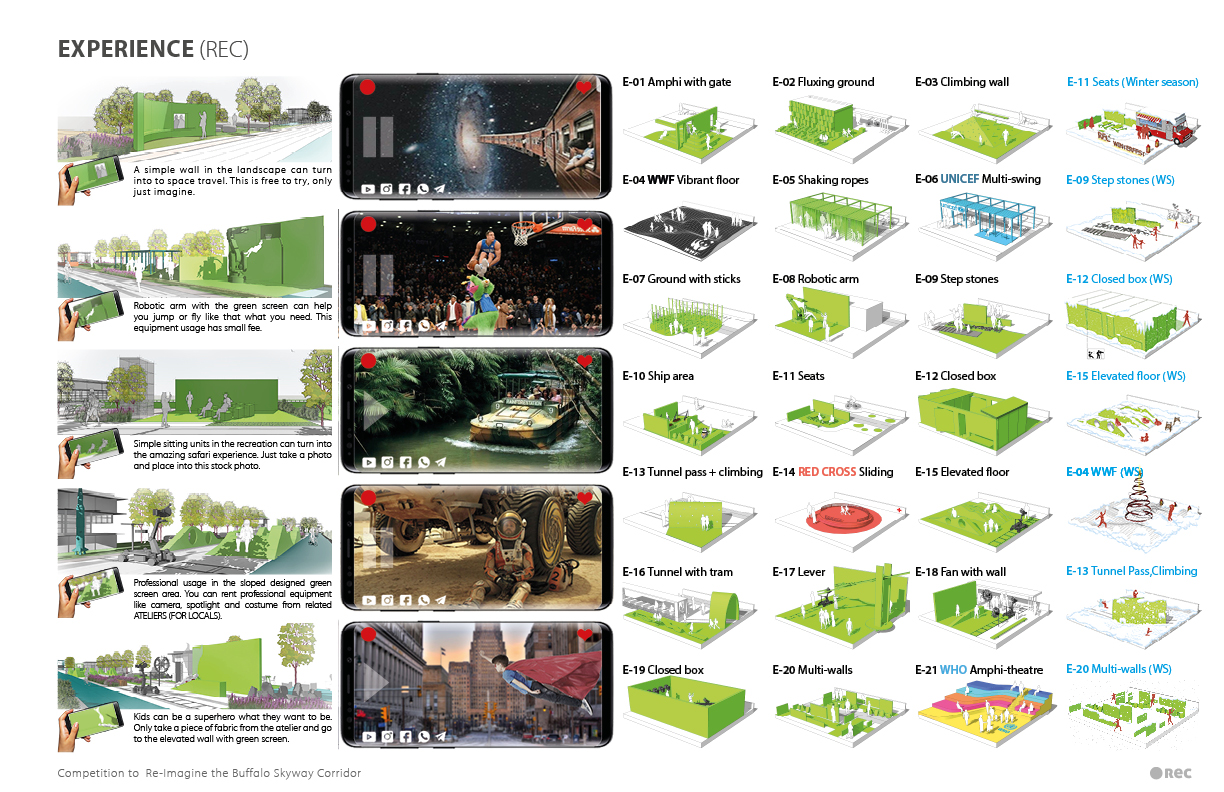 EXPERIENCE (REC)

A simple wall in the landscape can turn into to space travel. This is free to try, only just imagine.

Robotic arm with the green screen can help you jump or fly like that what you need. This equipment usage has small fee.

Simple sitting units in the recreation can turn into the amazing safari experience. Just take a photo and place into this stock photo.

Professional usage in the sloped designed green screen area. You can rent professional equipment like camera, spotlight and costume from related ATELIERS (FOR LOCALS).

Kids can be a superhero what they want to be. Only take a piece of fabric from the atelier and go to the elevated wall with green screen.

E-01 Amphi with gate
E-02 Fluxing ground
E-03 Climbing wall
E-11 Seats (Winter season)

E-04 WWF Vibrant floor
E-05 Shaking ropes
E-06 UNICEF Multi-swing
E-09 Step stones (WS)

E-07 Ground with sticks
E-08 Robotic arm
E-09 Step stones
E-12 Closed box (WS)

E-10 Ship area
E-11 Seats
E-12 Closed box
E-15 Elevated floor (WS)

E-13 Tunnel pass + climbing
E-14 RED CROSS Sliding
E-15 Elevated floor
E-04 WWF (WS)

E-16 Tunnel with tram
E-17 Lever
E-18 Fan with wall
E-13 Tunnel Pass,Climbing

E-19 Closed box
E-20 Multi-walls
E-21 WHO Amphi-theatre
E-20 Multi-walls (WS)

Competition to Re-Imagine the Buffalo Skyway Corridor

REC