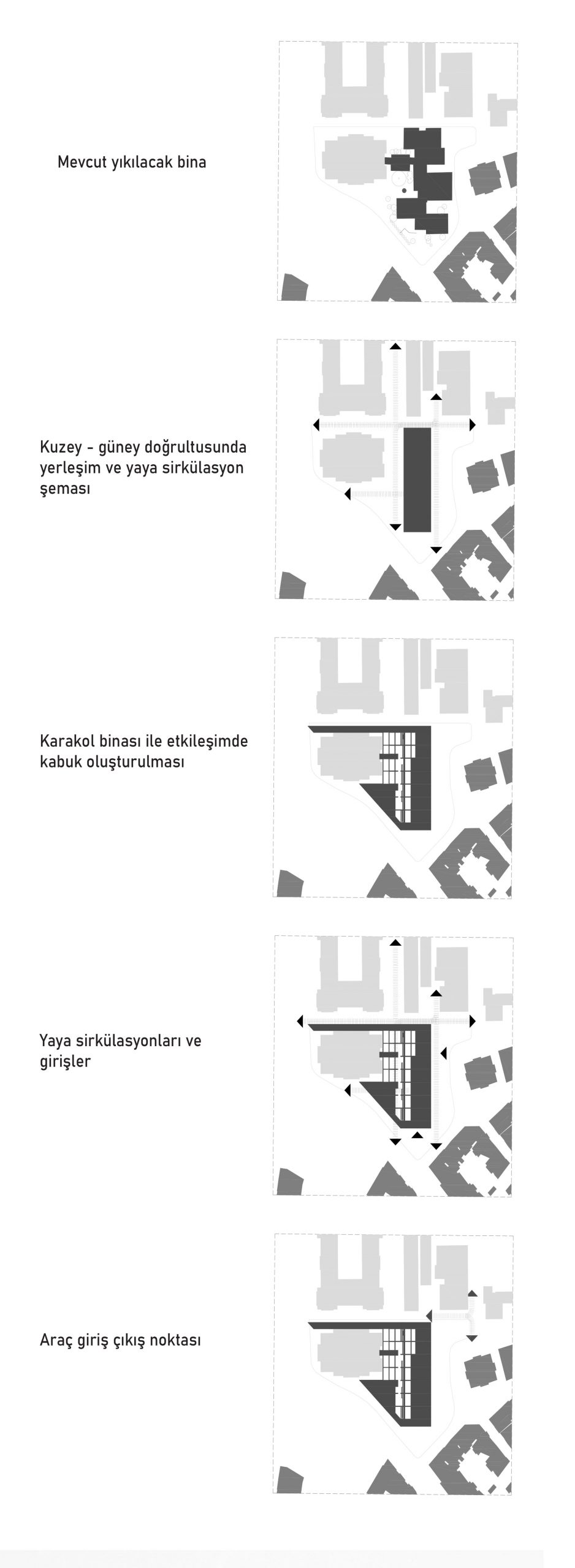 Mevcut yıkılacak bina

Kuzey - güney doğrultusunda yerleşim ve yaya sirkülasyon şeması

Karakol binası ile etkileşimde kabuk oluşturulması

Yaya sirkülasyonları ve girişler

Araç giriş çıkış noktası