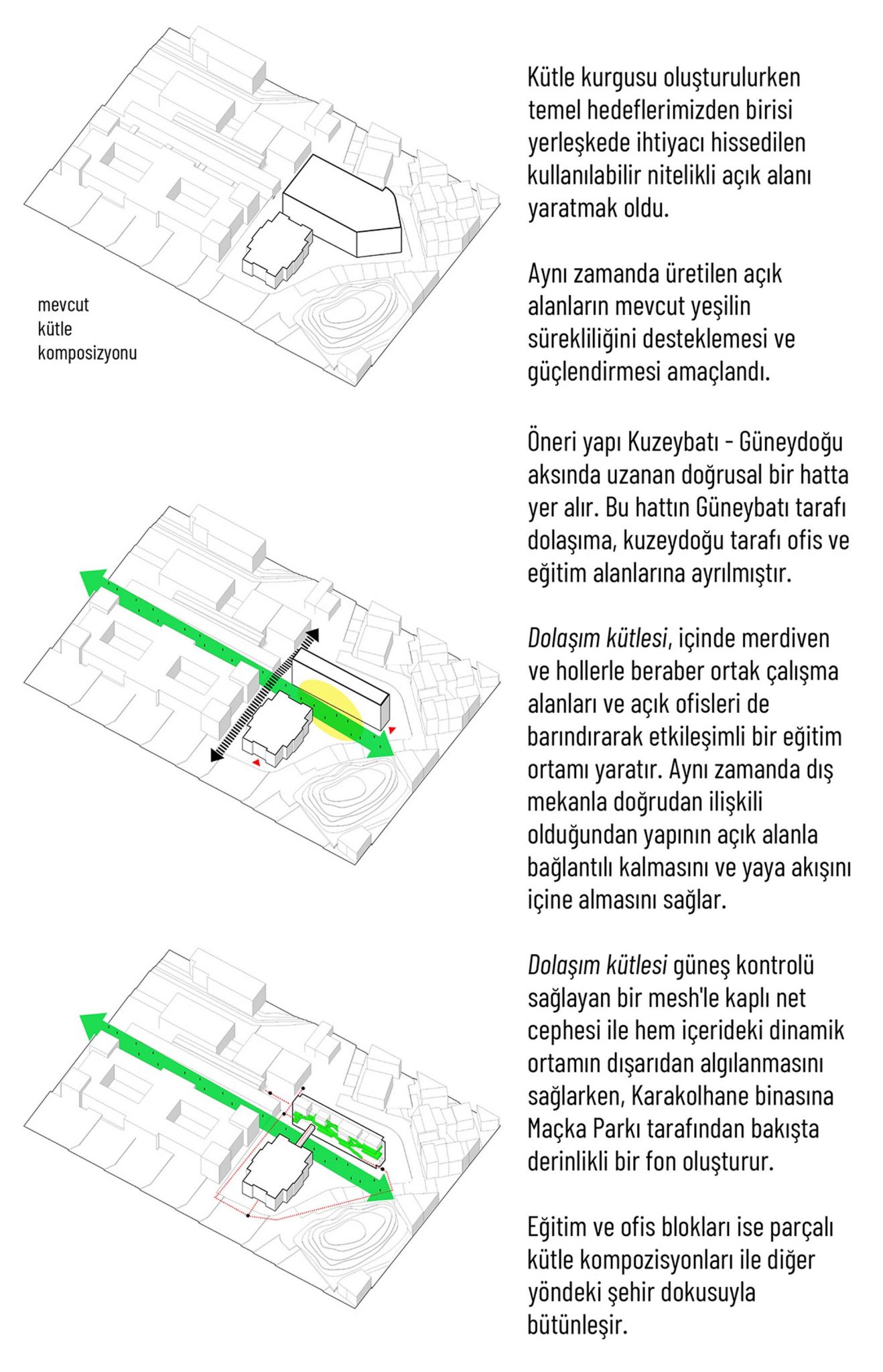 mevcut
kütle
komposizyonu

Kütle kurgusu oluşturulurken temel hedeflerimizden birisi yerleşkede ihtiyacı hissedilen kullanılabilir nitelikli açık alanı yaratmak oldu.

Aynı zamanda üretilen açık alanların mevcut yeşilin sürekliliğini desteklemesi ve güçlendirmesi amaçlandı.

Öneri yapı Kuzeybatı - Güneydoğu aksında uzanan doğrusal bir hatta yer alır. Bu hattın Güneybatı tarafı dolaşıma, kuzeydoğu tarafı ofis ve eğitim alanlarına ayrılmıştır.

Dolaşım kütlesi, içinde merdiven ve hollerle beraber ortak çalışma alanları ve açık ofisleri de barındırarak etkileşimli bir eğitim ortamı yaratır. Aynı zamanda dış mekanla doğrudan ilişkili olduğundan yapının açık alanla bağlantılı kalmasını ve yaya akışını içine almasını sağlar.

Dolaşım kütlesi güneş kontrolü sağlayan bir mesh'le kaplı net cephesi ile hem içerideki dinamik ortamın dışarıdan algılanmasını sağlarken, Karakolhane binasına Maçka Parkı tarafından bakışta derinlikli bir fon oluşturur.

Eğitim ve ofis blokları ise parçalı kütle kompozisyonları ile diğer yöndeki şehir dokusuyla bütünleşir.