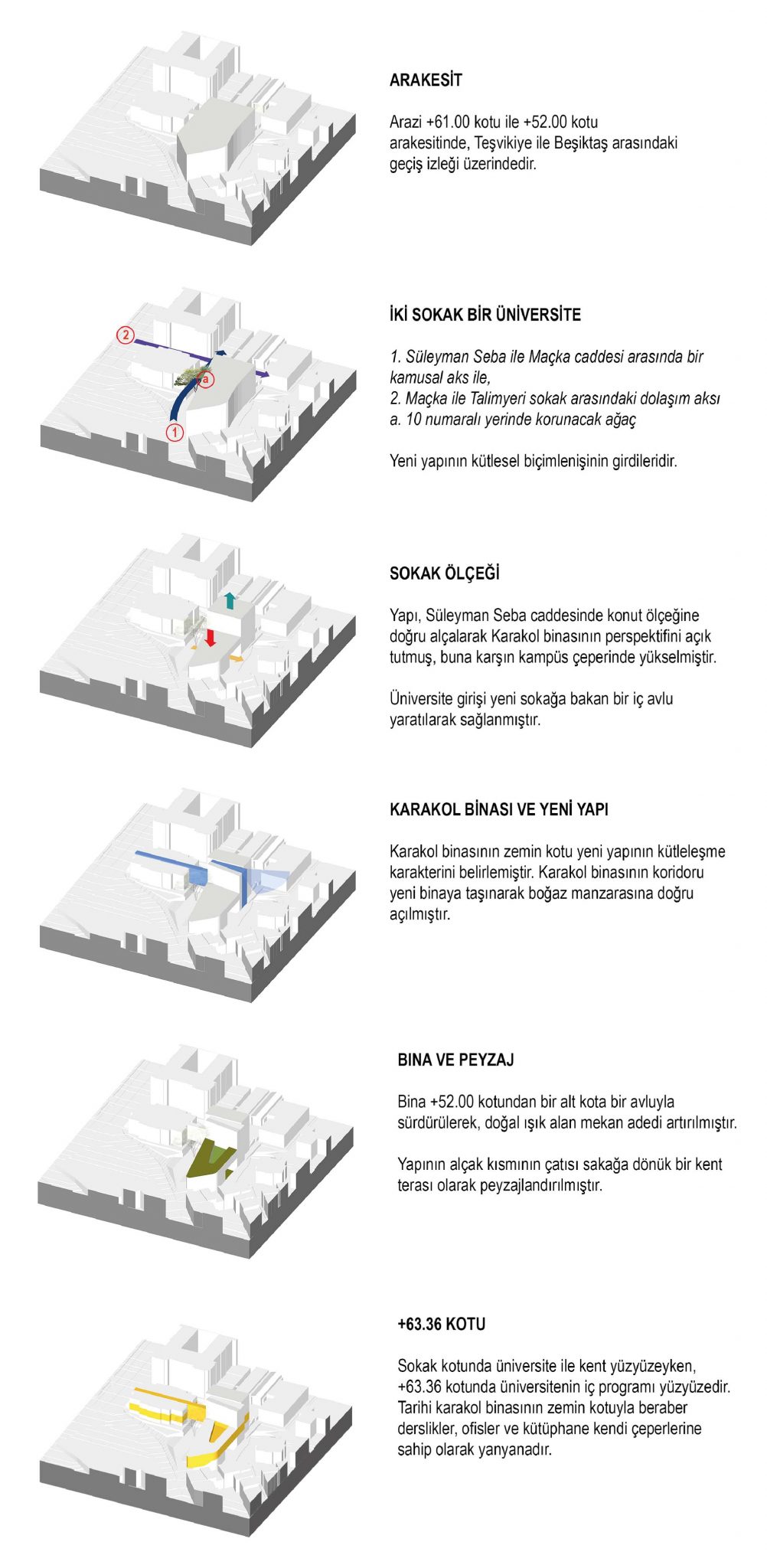 ARAKESİT

Arazi +61.00 kotu ile +52.00 kotu arakesitinde, Teşvikiye ile Beşiktaş arasındaki geçiş izleği üzerindedir.

2

a

1

İKİ SOKAK BİR ÜNİVERSİTE

1. Süleyman Seba ile Maçka caddesi arasında bir kamusal aks ile,
2. Maçka ile Talimyeri sokak arasındaki dolaşım aksı
a. 10 numaralı yerinde korunacak ağaç

Yeni yapının kütlesel biçimlenişinin girdileridir.

SOKAK ÖLÇEĞİ

Yapı, Süleyman Seba caddesinde konut ölçeğine doğru alçalarak Karakol binasının perspektifini açık tutmuş, buna karşın kampüs çeperinde yükselmiştir.

Üniversite girişi yeni sokağa bakan bir iç avlu yaratılarak sağlanmıştır.

KARAKOL BİNASI VE YENİ YAPI

Karakol binasının zemin kotu yeni yapının kütleleşme karakterini belirlemiştir. Karakol binasının koridoru yeni binaya taşınarak boğaz manzarasına doğru açılmıştır.

BINA VE PEYZAJ

Bina +52.00 kotundan bir alt kota bir avluyla sürdürülerek, doğal ışık alan mekan adedi artırılmıştır.

Yapının alçak kısmının çatısı sakağa dönük bir kent terası olarak peyzajlandırılmıştır.

+63.36 KOTU

Sokak kotunda üniversite ile kent yüzyüzeyken, +63.36 kotunda üniversitenin iç programı yüzyüzedir. Tarihi karakol binasının zemin kotuyla beraber derslikler, ofisler ve kütüphane kendi çeperlerine sahip olarak yanyanadır.