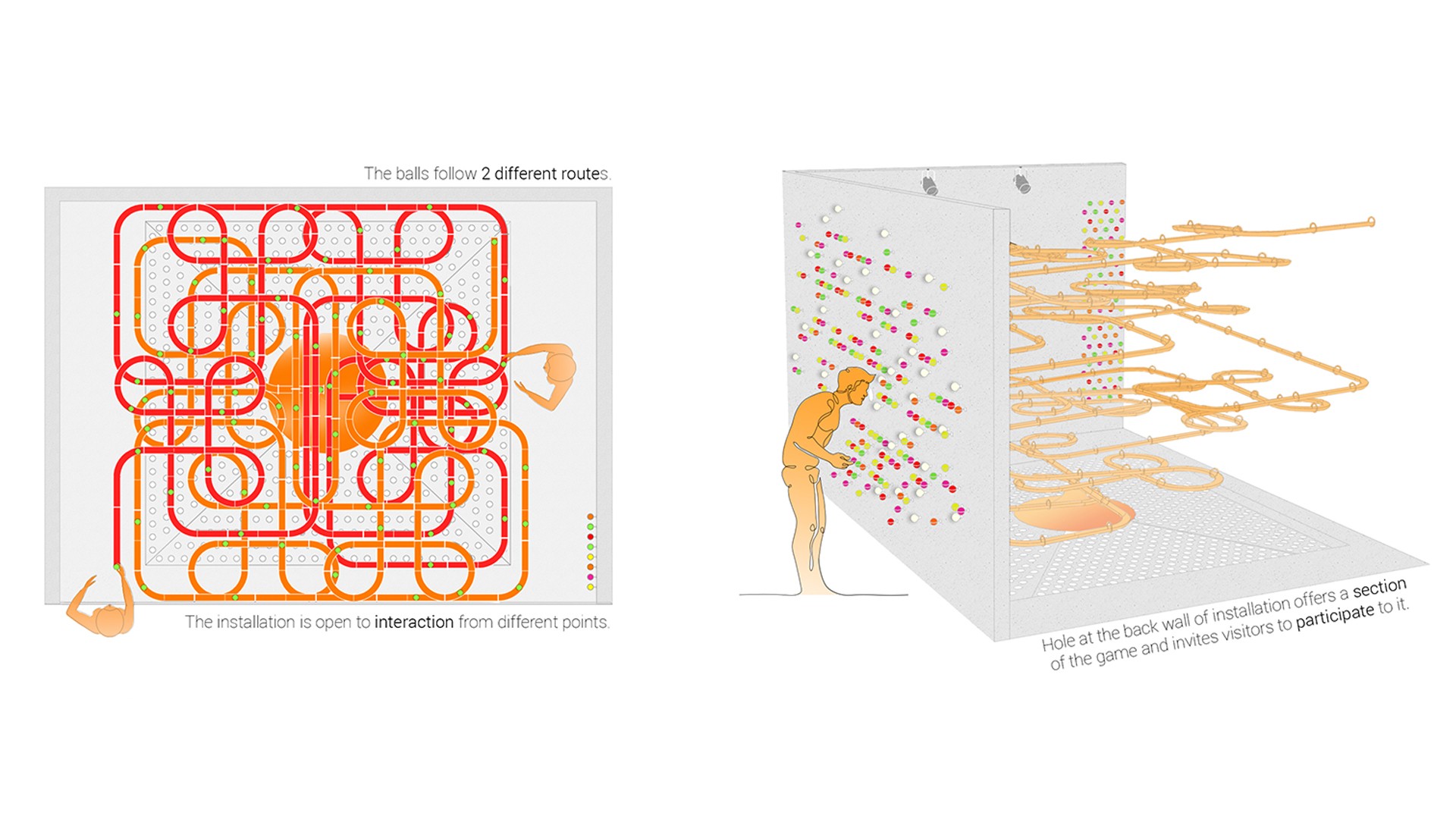 The balls follow 2 different routes.

The installation is open to interaction from different points.

Hole at the back wall of installation offers a section of the game and invites visitors to participate to it.