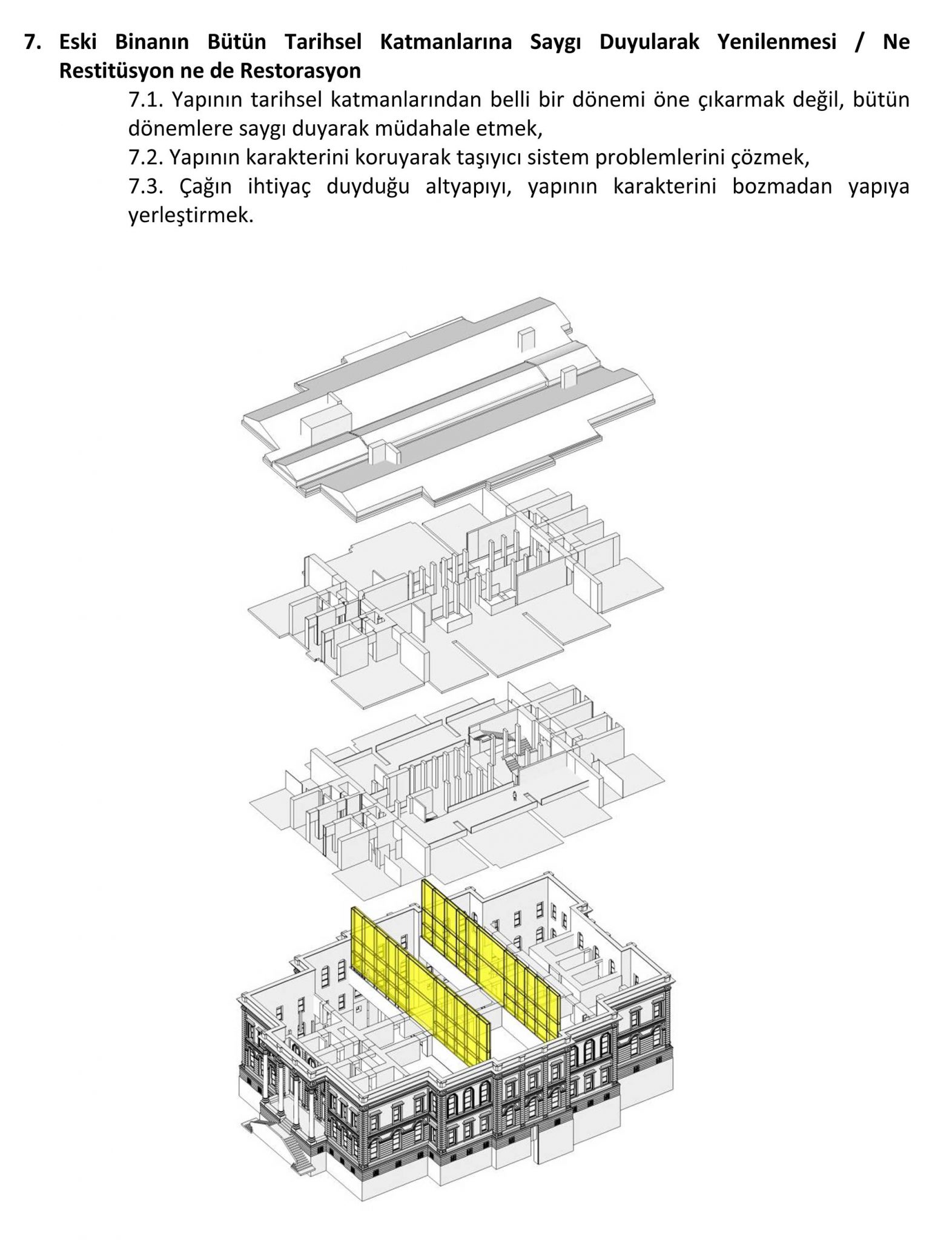 7. Eski Binanın Bütün Tarihsel Katmanlarına Saygı Duyularak Yenilenmesi / Ne Restitüsyon ne de Restorasyon

7.1. Yapının tarihsel katmanlarından belli bir dönemi öne çıkarmak değil, bütün dönemlere saygı duyarak müdahale etmek,

7.2. Yapının karakterini koruyarak taşıyıcı sistem problemlerini çözmek,

7.3. Çağın ihtiyaç duyduğu altyapıyı, yapının karakterini bozmadan yapıya yerleştirmek.