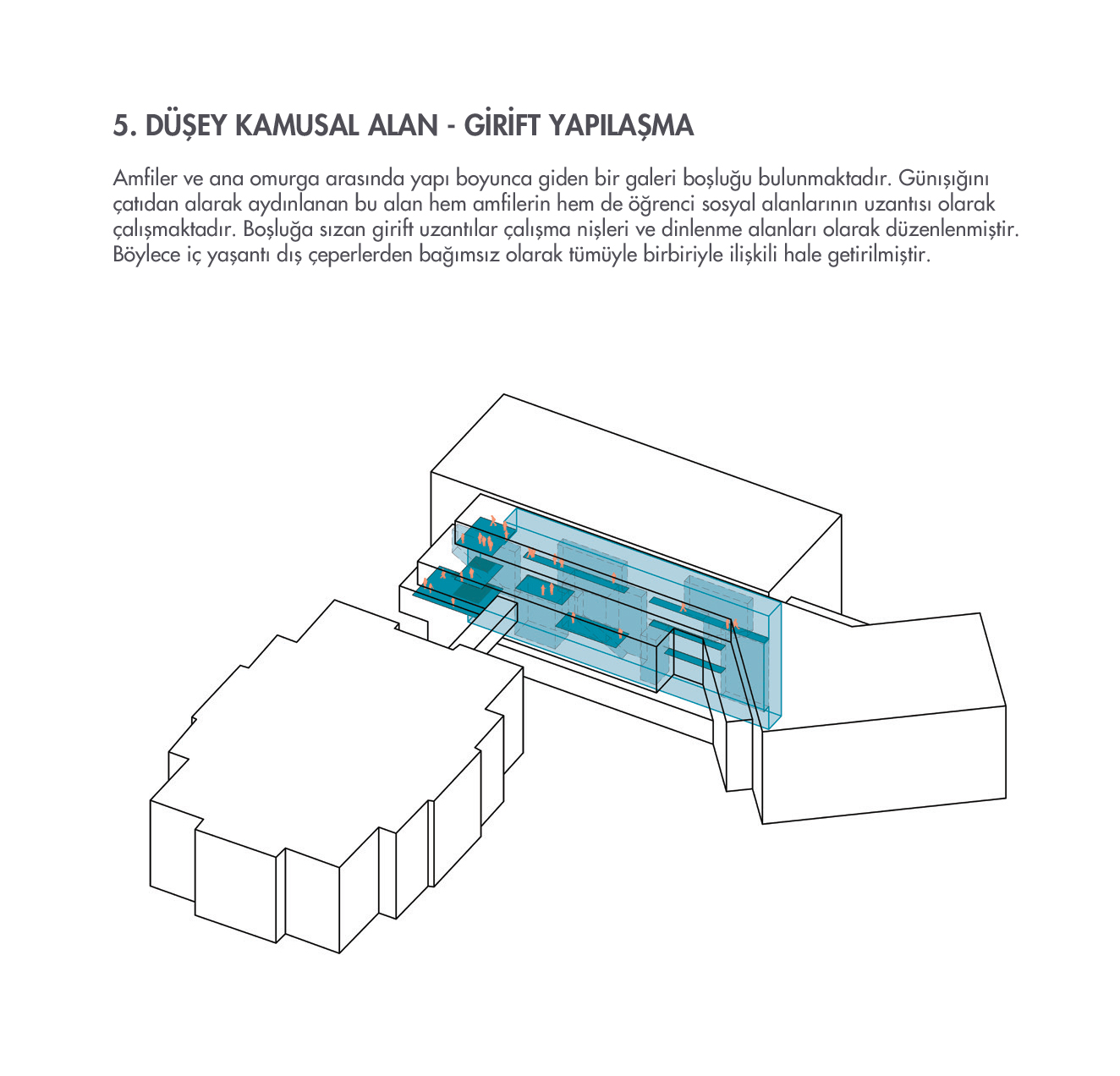 5. DÜŞEY KAMUSAL ALAN - GİRİFT YAPILAŞMA

Amfiler ve ana omurga arasında yapı boyunca giden bir galeri boşluğu bulunmaktadır. Günışığını çatıdan alarak aydınlanan bu alan hem amfilerin hem de öğrenci sosyal alanlarının uzantısı olarak çalışmaktadır. Boşluğa sızan girift uzantılar çalışma nişleri ve dinlenme alanları olarak düzenlenmiştir. Böylece iç yaşantı dış çeperlerden bağımsız olarak tümüyle birbiriyle ilişkili hale getirilmiştir.