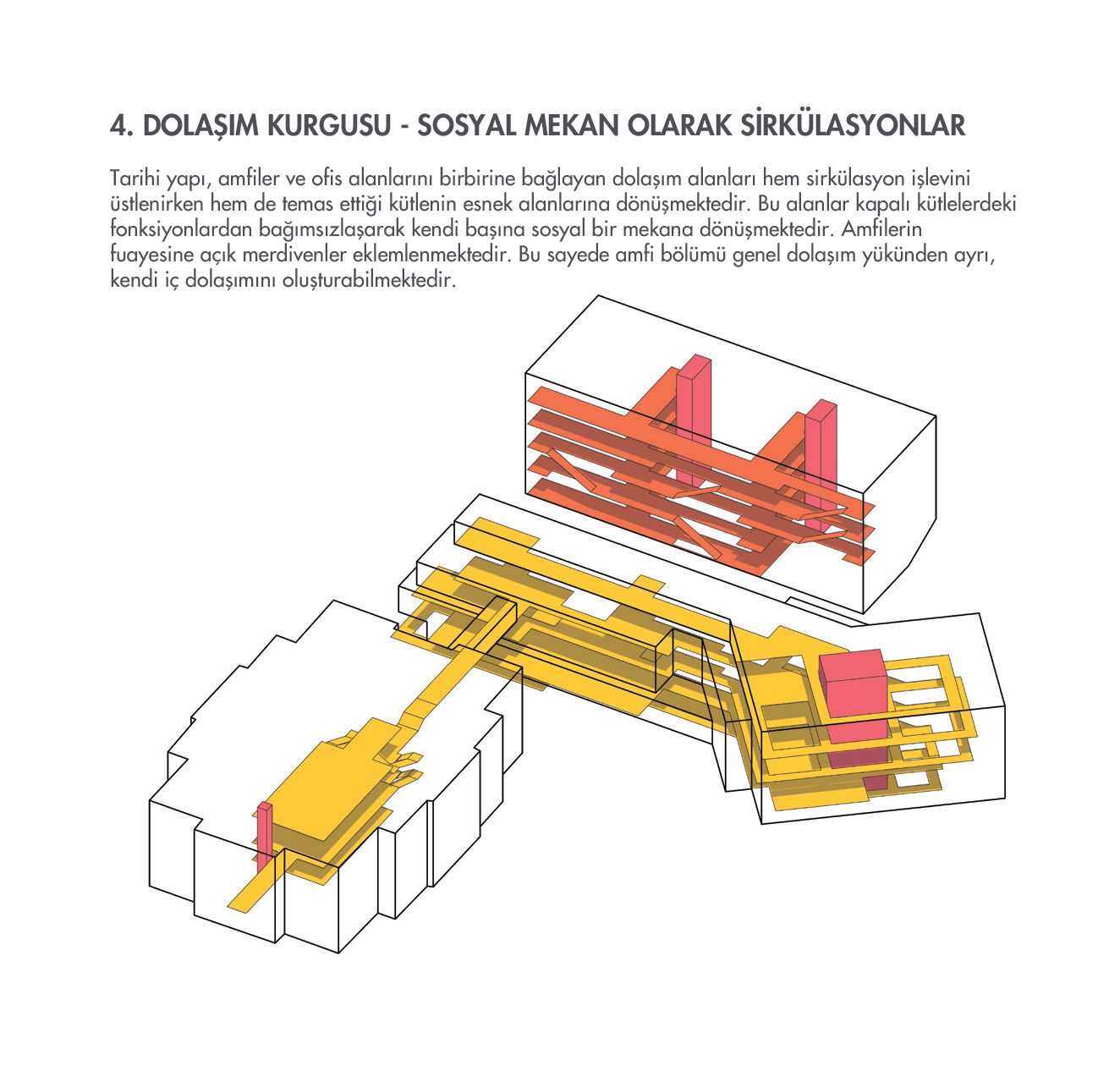 4. DOLAŞIM KURGUSU - SOSYAL MEKAN OLARAK SİRKÜLASYONLAR

Tarihi yapı, amfiler ve ofis alanlarını birbirine bağlayan dolaşım alanları hem sirkülasyon işlevini üstlenirken hem de temas ettiği kütlenin esnek alanlarına dönüşmektedir. Bu alanlar kapalı kütlelerdeki fonksiyonlardan bağımsızlaşarak kendi başına sosyal bir mekana dönüşmektedir. Amfilerin fuayesine açık merdivenler eklemlenmektedir. Bu sayede amfi bölümü genel dolaşım yükünden ayrı, kendi iç dolaşımını oluşturabilmektedir.