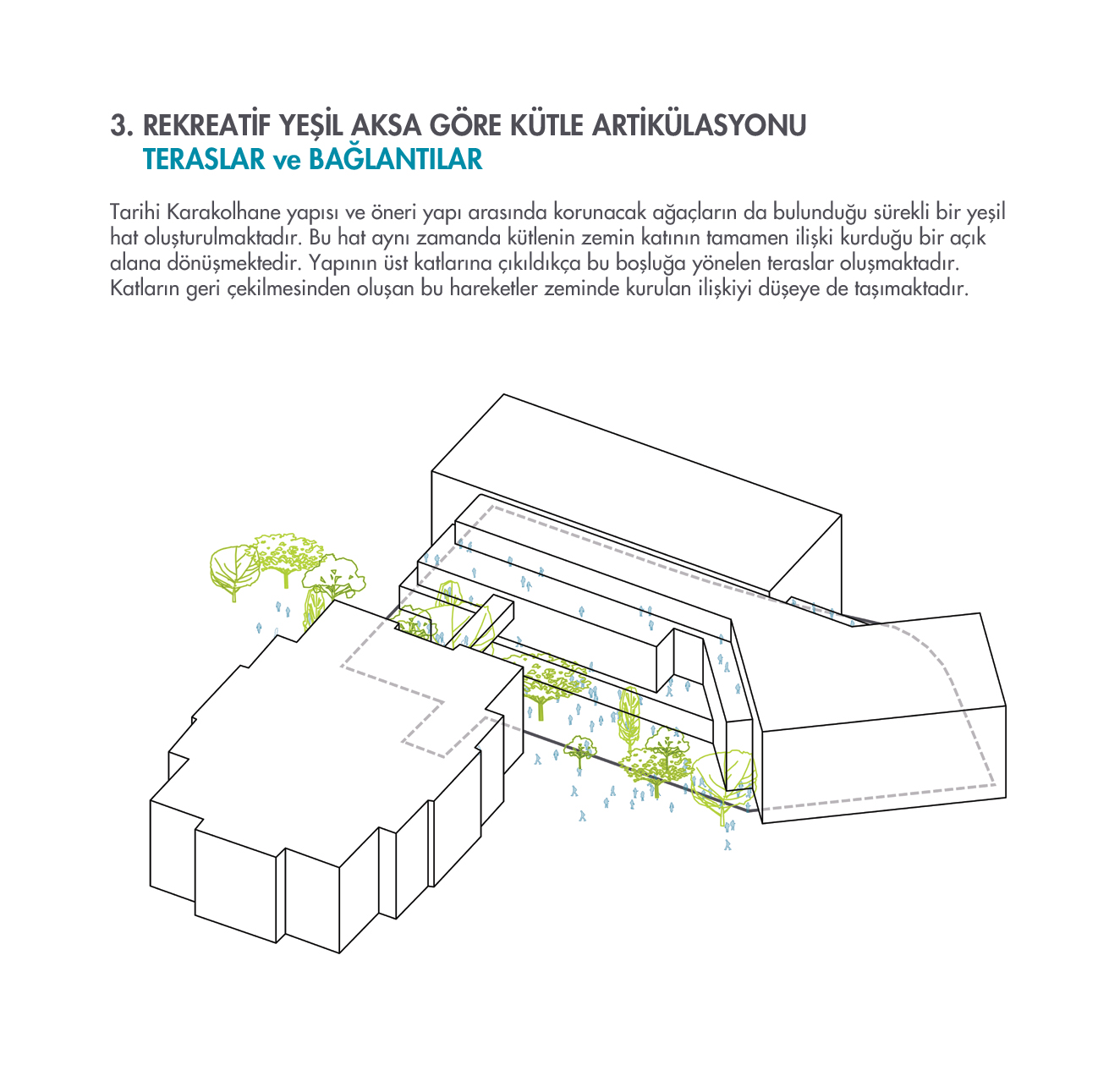 3. REKREATİF YEŞİL AKSA GÖRE KÜTLE ARTİKÜLASYONU
TERASLAR ve BAĞLANTILAR

Tarihi Karakolhane yapısı ve öneri yapı arasında korunacak ağaçların da bulunduğu sürekli bir yeşil hat oluşturulmaktadır. Bu hat aynı zamanda kütlenin zemin katının tamamen ilişki kurduğu bir açık alana dönüşmektedir. Yapının üst katlarına çıkıldıkça bu boşluğa yönelen teraslar oluşmaktadır. Katların geri çekilmesinden oluşan bu hareketler zeminde kurulan ilişkiyi düşeye de taşımaktadır.