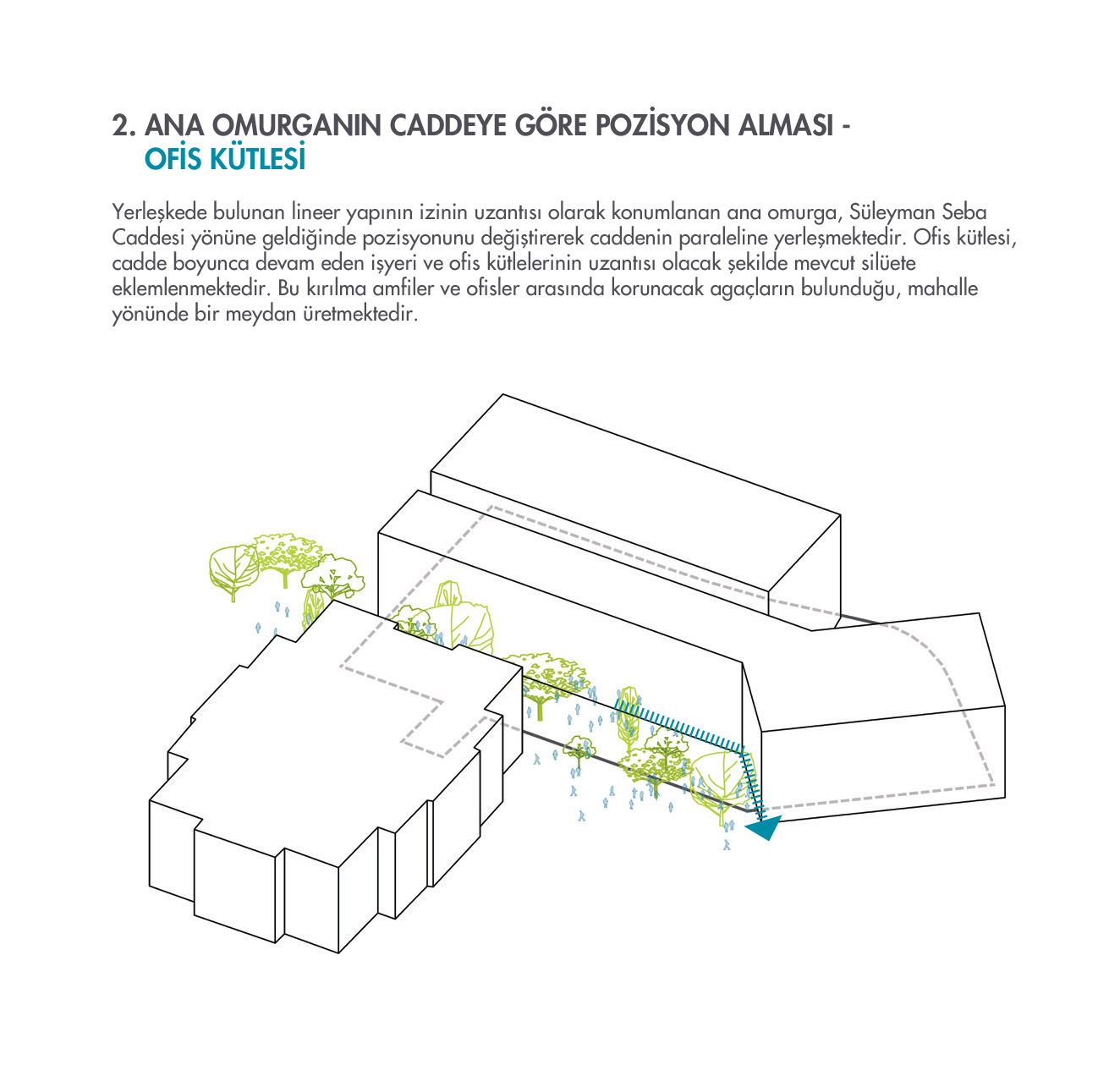 2. ANA OMURGANIN CADDEYE GÖRE POZİSYON ALMASI - OFİS KÜTLESİ

Yerleşkede bulunan lineer yapının izinin uzantısı olarak konumlanan ana omurga, Süleyman Seba Caddesi yönüne geldiğinde pozisyonunu değiştirerek caddenin paraleline yerleşmektedir. Ofis kütlesi, cadde boyunca devam eden işyeri ve ofis kütlelerinin uzantısı olacak şekilde mevcut silüete eklemlenmektedir. Bu kırılma amfiler ve ofisler arasında korunacak agaçların bulunduğu, mahalle yönünde bir meydan üretmektedir.