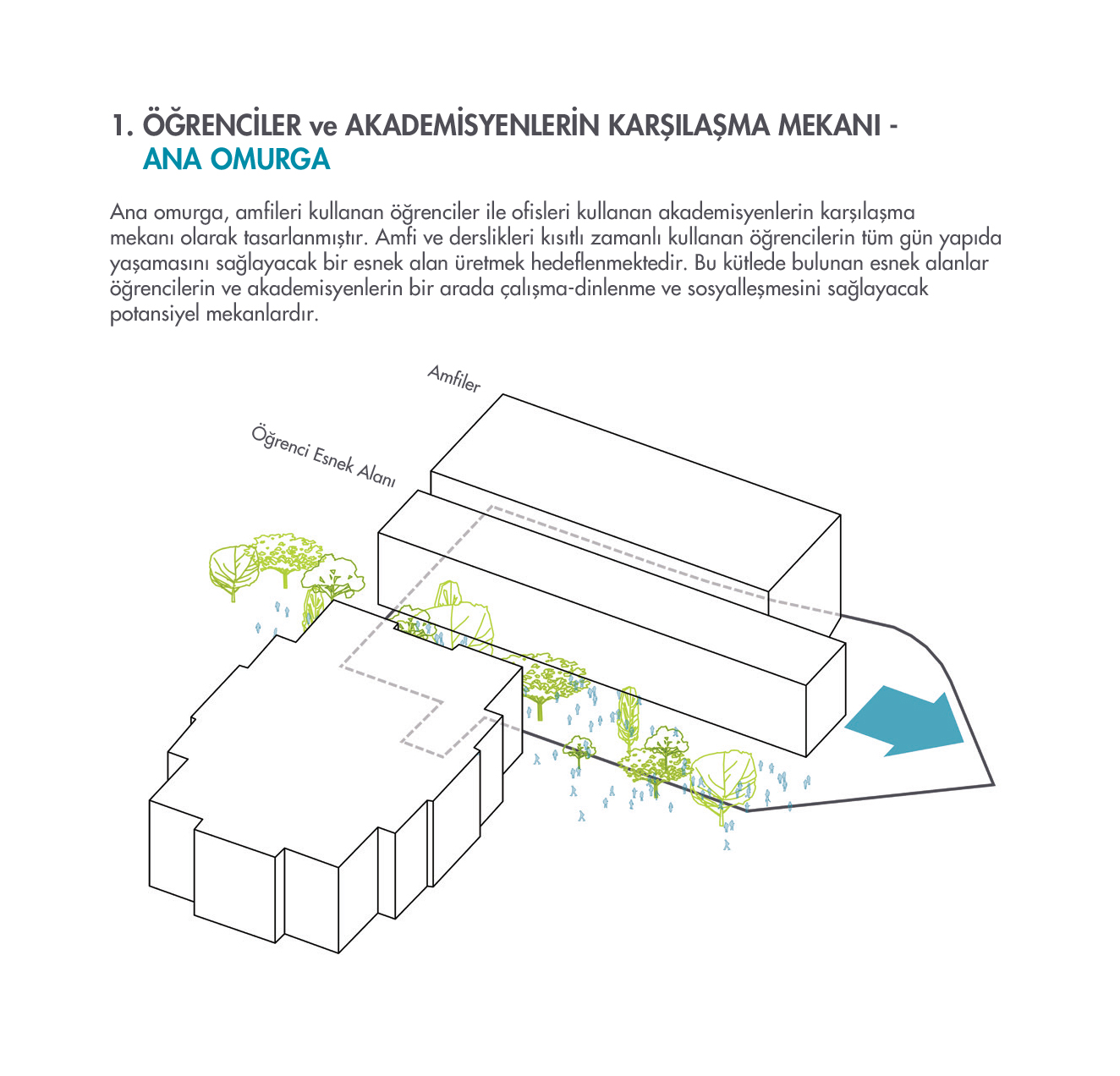 1. ÖĞRENCİLER ve AKADEMİSYENLERİN KARŞILAŞMA MEKANI - ANA OMURGA

Ana omurga, amfileri kullanan öğrenciler ile ofisleri kullanan akademisyenlerin karşılaşma mekanı olarak tasarlanmıştır. Amfi ve derslikleri kısıtlı zamanlı kullanan öğrencilerin tüm gün yapıda yaşamasını sağlayacak bir esnek alan üretmek hedeflenmektedir. Bu kütlede bulunan esnek alanlar öğrencilerin ve akademisyenlerin bir arada çalışma-dinlenme ve sosyalleşmesini sağlayacak potansiyel mekanlardır.

Amfiler

Öğrenci Esnek Alanı