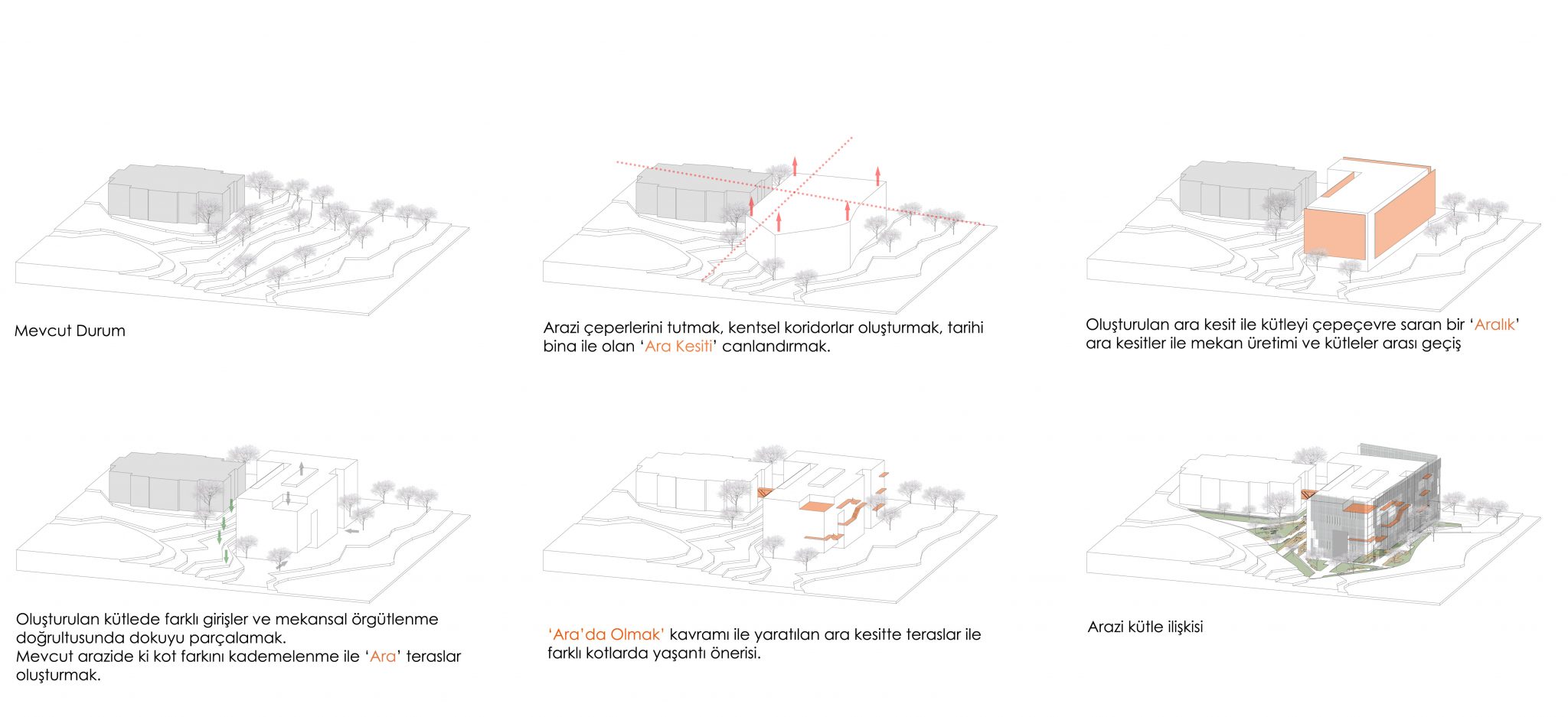 Mevcut Durum

Arazi çeperlerini tutmak, kentsel koridorlar oluşturmak, tarihi bina ile olan ‘Ara Kesiti’ canlandırmak.

Oluşturulan ara kesit ile kütleyi çepeçevre saran bir ‘Aralık’ ara kesitler ile mekan üretimi ve kütleler arası geçiş

Oluşturulan kütlede farklı girişler ve mekansal örgütlenme doğrultusunda dokuyu parçalamak.
Mevcut arazide ki kot farkını kademelenme ile ‘Ara’ teraslar oluşturmak.

‘Ara’da Olmak’ kavramı ile yaratılan ara kesitte teraslar ile farklı kotlarda yaşantı önerisi.

Arazi kütle ilişkisi