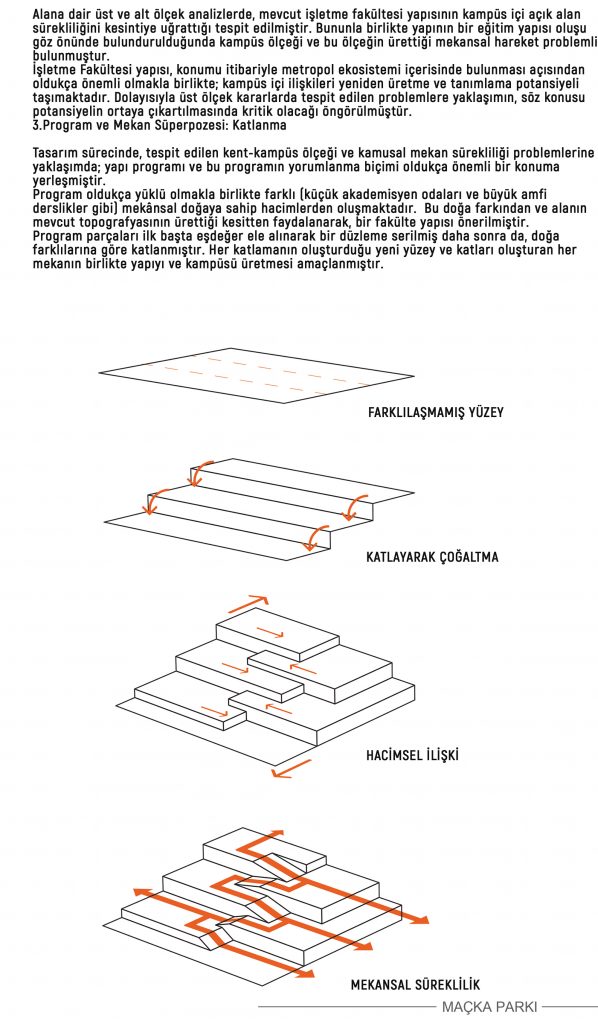 Alana dair üst ve alt ölçek analizlerde, mevcut işletme fakültesi yapısının kampüs içi açık alan sürekliliğini kesintiye uğrattığı tespit edilmiştir. Bununla birlikte yapının bir eğitim yapısı oluşu göz önünde bulundurulduğunda kampüs ölçeği ve bu ölçeğin ürettiği mekansal hareket problemli bulunmuştur.
İşletme Fakültesi yapısı, konumu itibariyle metropol ekosistemi içerisinde bulunması açısından oldukça önemli olmakla birlikte; kampüs içi ilişkileri yeniden üretme ve tanımlama potansiyeli taşımaktadır. Dolayısıyla üst ölçek kararlarda tespit edilen problemlere yaklaşımın, söz konusu potansiyelin ortaya çıkartılmasında kritik olacağı öngörülmüştür.
3.Program ve Mekan Süperpozesi: Katlanma

Tasarım sürecinde, tespit edilen kent-kampüs ölçeği ve kamusal mekan sürekliliği problemlerine yaklaşımda; yapı programı ve bu programın yorumlanma biçimi oldukça önemli bir konuma yerleşmiştir.
Program oldukça yüklü olmakla birlikte farklı (küçük akademisyen odaları ve büyük amfi derslikler gibi) mekânsal doğaya sahip hacimlerden oluşmaktadır. Bu doğa farkından ve alanın mevcut topografyasının ürettiği kesitten faydalanarak, bir fakülte yapısı önerilmiştir.
Program parçaları ilk başta eşdeğer ele alınarak bir düzleme serilmiş daha sonra da, doğa farklılarına göre katlanmıştır. Her katlamanın oluşturduğu yeni yüzey ve katları oluşturan her mekanın birlikte yapıyı ve kampüsü üretmesi amaçlanmıştır.

FARKLILAŞMAMIŞ YÜZEY

KATLAYARAK ÇOĞALTMA

HACİMSEL İLİŞKİ

MEKANSAL SÜREKLİLİK

MAÇKA PARKI