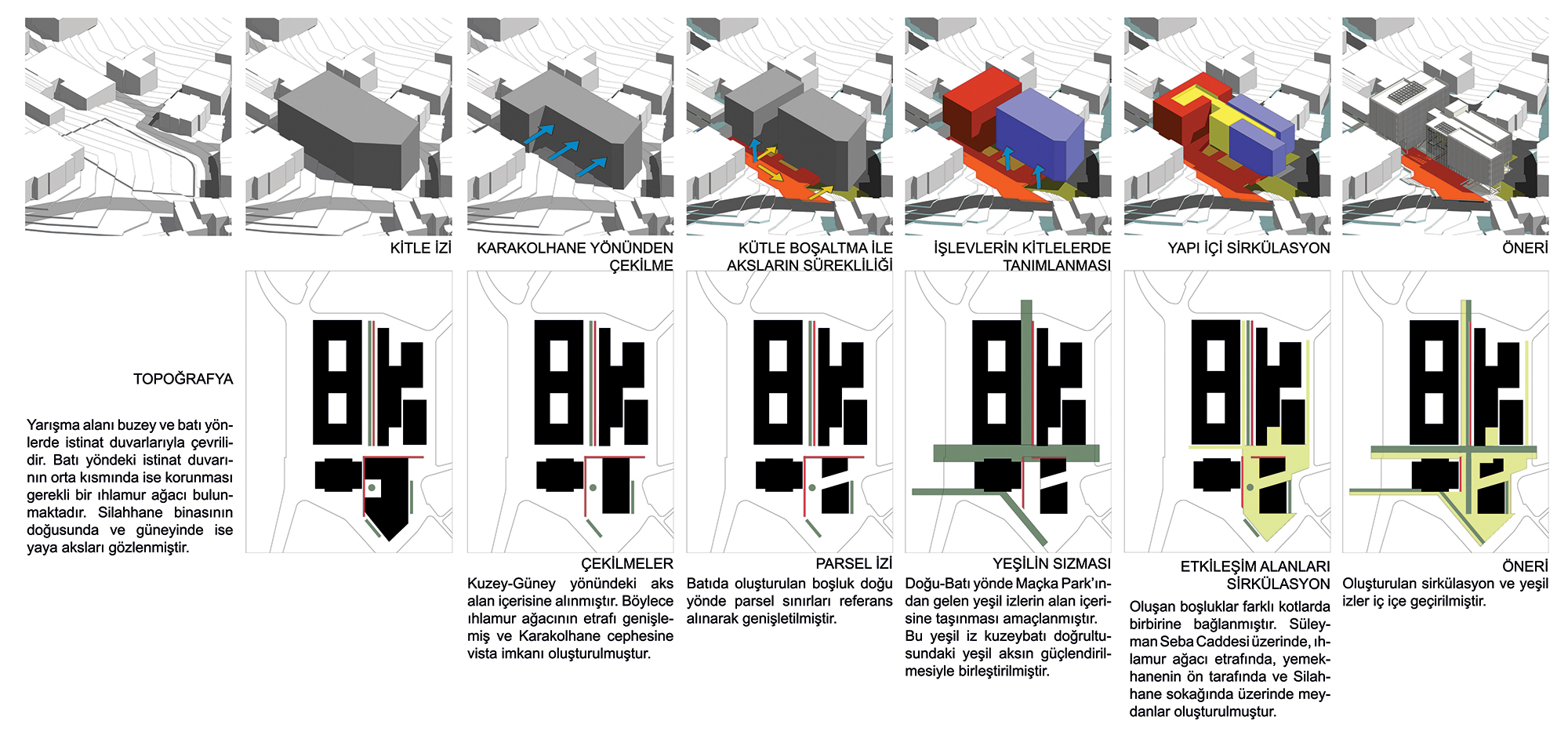 KİTLE İZİ

KARAKOLHANE YÖNÜNDEN ÇEKİLME

KÜTLE BOŞALTMA İLE AKSLARIN SÜREKLİLİĞİ

İŞLEVLERİN KİTLELERDE TANIMLANMASI

YAPI İÇİ SİRKÜLASYON

ÖNERİ

TOPOĞRAFYA

Yarışma alanı buzey ve batı yönlerde istinat duvarlarıyla çevrilidir. Batı yöndeki istinat duvarının orta kısmında ise korunması gerekli bir ıhlamur ağacı bulunmaktadır. Silahhane binasının doğusunda ve güneyinde ise yaya aksları gözlenmiştir.

ÇEKİLMELER

Kuzey-Güney yönündeki aks alan içerisine alınmıştır. Böylece ıhlamur ağacının etrafı genişlemiş ve Karakolhane cephesine vista imkanı oluşturulmuştur.

PARSEL İZİ

Batıda oluşturulan boşluk doğu yönde parsel sınırları referans alınarak genişletilmiştir.

YEŞİLİN SIZMASI

Doğu-Batı yönde Maçka Park'ından gelen yeşil izlerin alan içerisine taşınması amaçlanmıştır. Bu yeşil iz kuzeybatı doğrultusundaki yeşil aksın güçlendirilmesiyle birleştirilmiştir.

ETKİLEŞİM ALANLARI SİRKÜLASYON

Oluşan boşluklar farklı kotlarda birbirine bağlanmıştır. Süleyman Seba Caddesi üzerinde, ıhlamur ağacı etrafında, yemekhanenin ön tarafında ve Silahhane sokağında üzerinde meydanlar oluşturulmuştur.

ÖNERİ

Oluşturulan sirkülasyon ve yeşil izler iç içe geçirilmiştir.