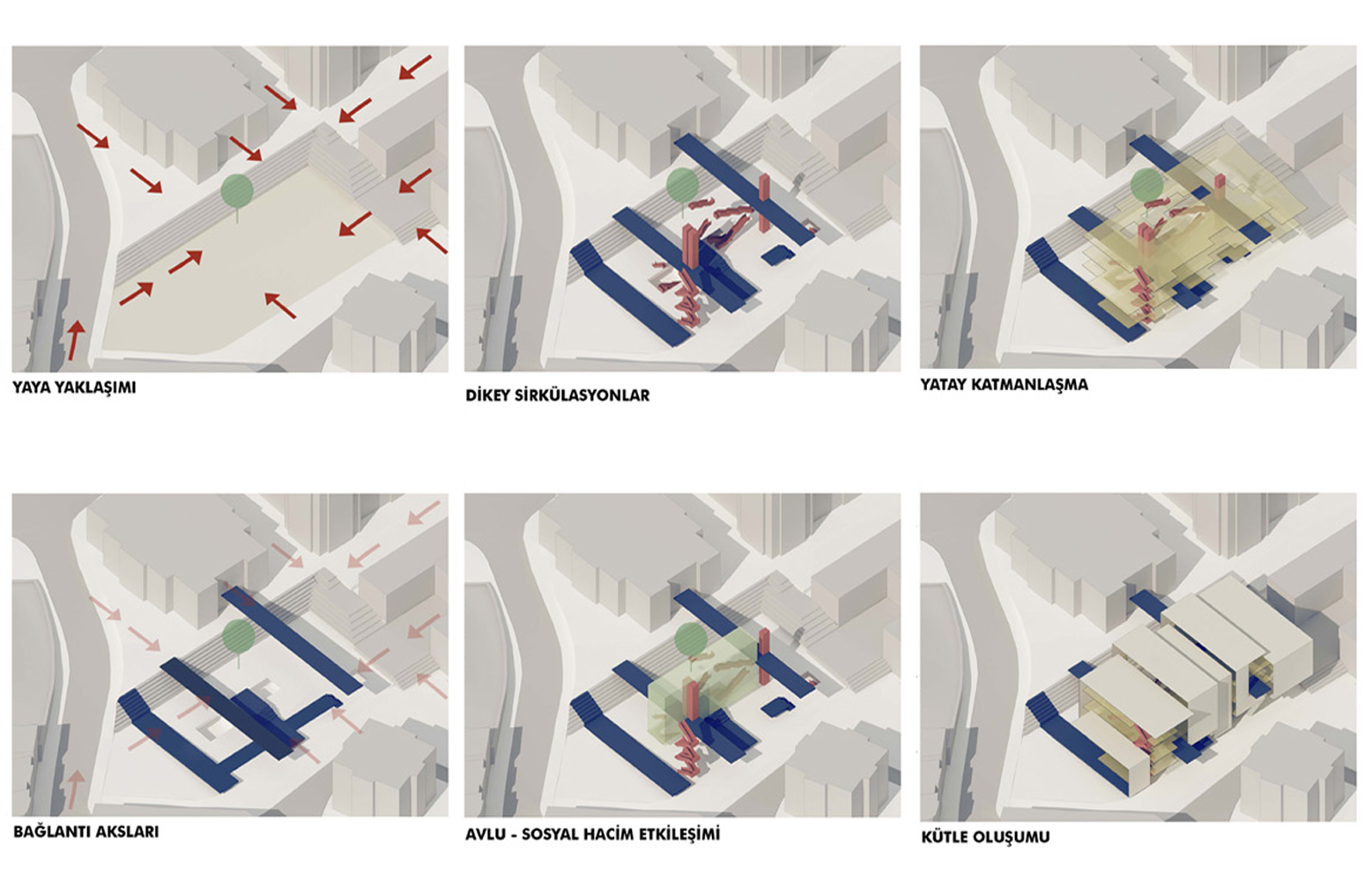 YAYA YAKLAŞIMI

DİKEY SİRKÜLASYONLAR

YATAY KATMANLAŞMA

BAĞLANTI AKSLARI

AVLU - SOSYAL HACİM ETKİLEŞİMİ

KÜTLE OLUŞUMU